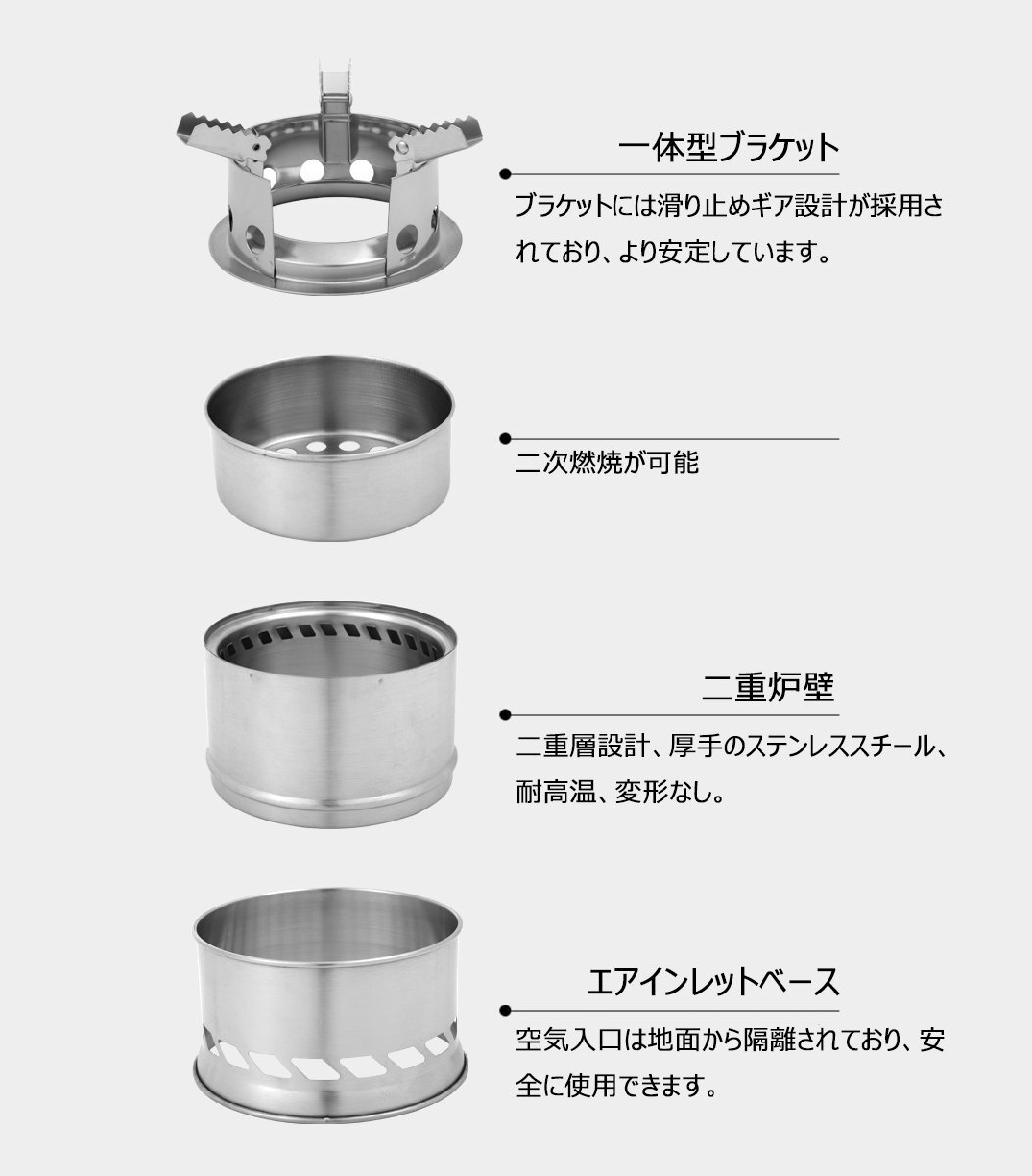 一体型ブラケット

ブラケットには滑り止めギア設計が採用されており、より安定しています。

二次燃焼が可能

二重炉壁

二重層設計、厚手のステンレススチール、耐高温、変形なし。

エアインレットベース

空気入口は地面から隔離されており、安全に使用できます。