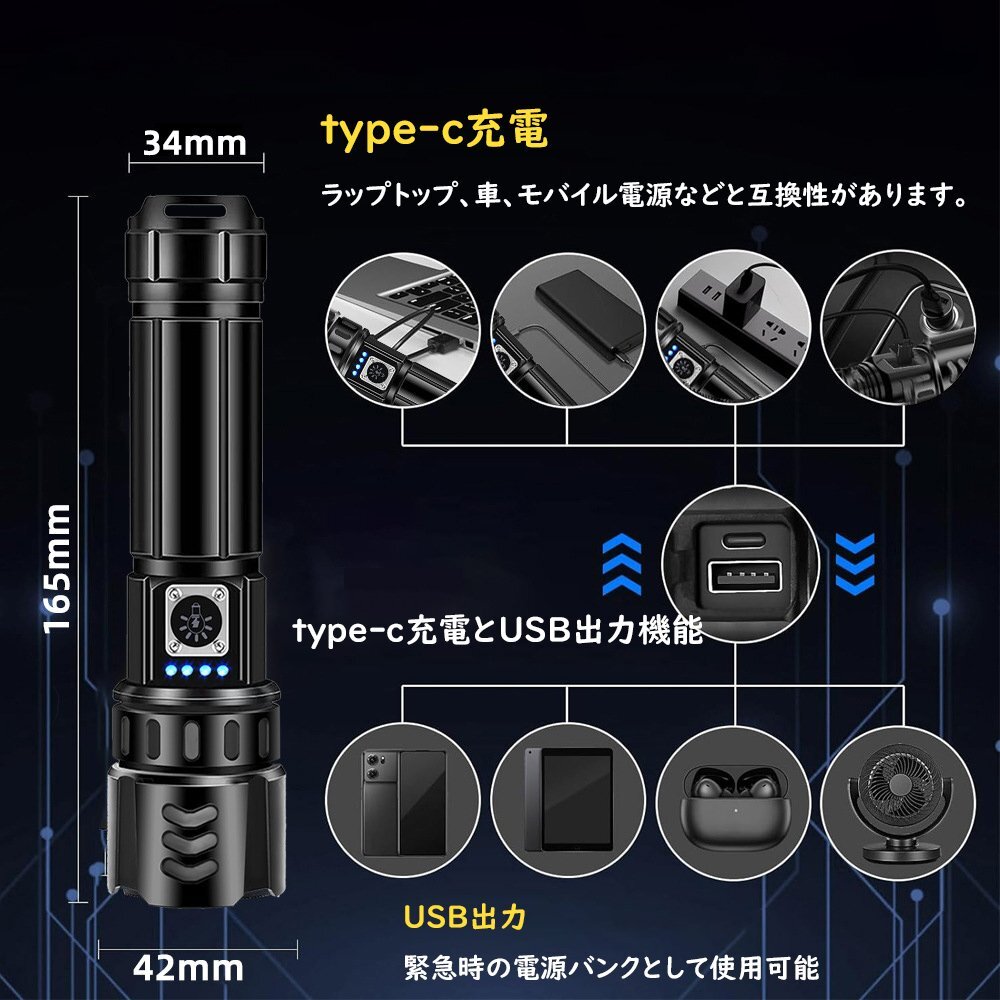 34mm

type-c充電

ラップトップ、車、モバイル電源などと互換性があります。

165mm

type-c充電とUSB出力機能

USB出力

緊急時の電源バンクとして使用可能

42mm