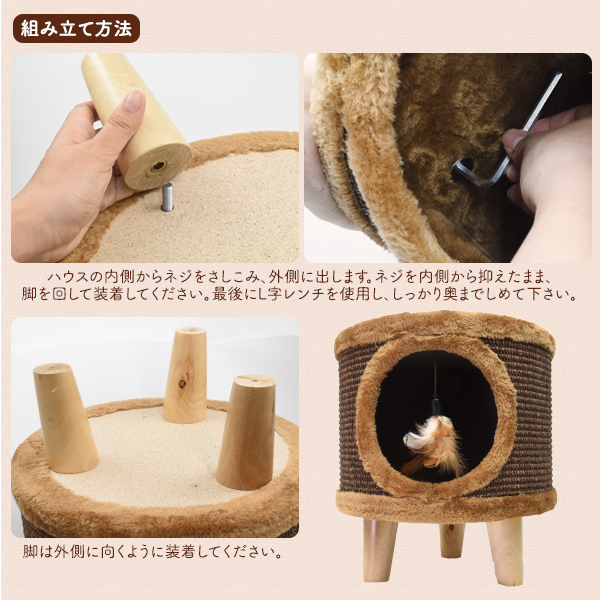 組み立て方法

ハウスの内側からネジをさしこみ、外側に出します。ネジを内側から抑えたまま、脚を回して装着してください。最後にL字レンチを使用し、しっかり奥までしめて下さい。

脚は外側に向くように装着してください。