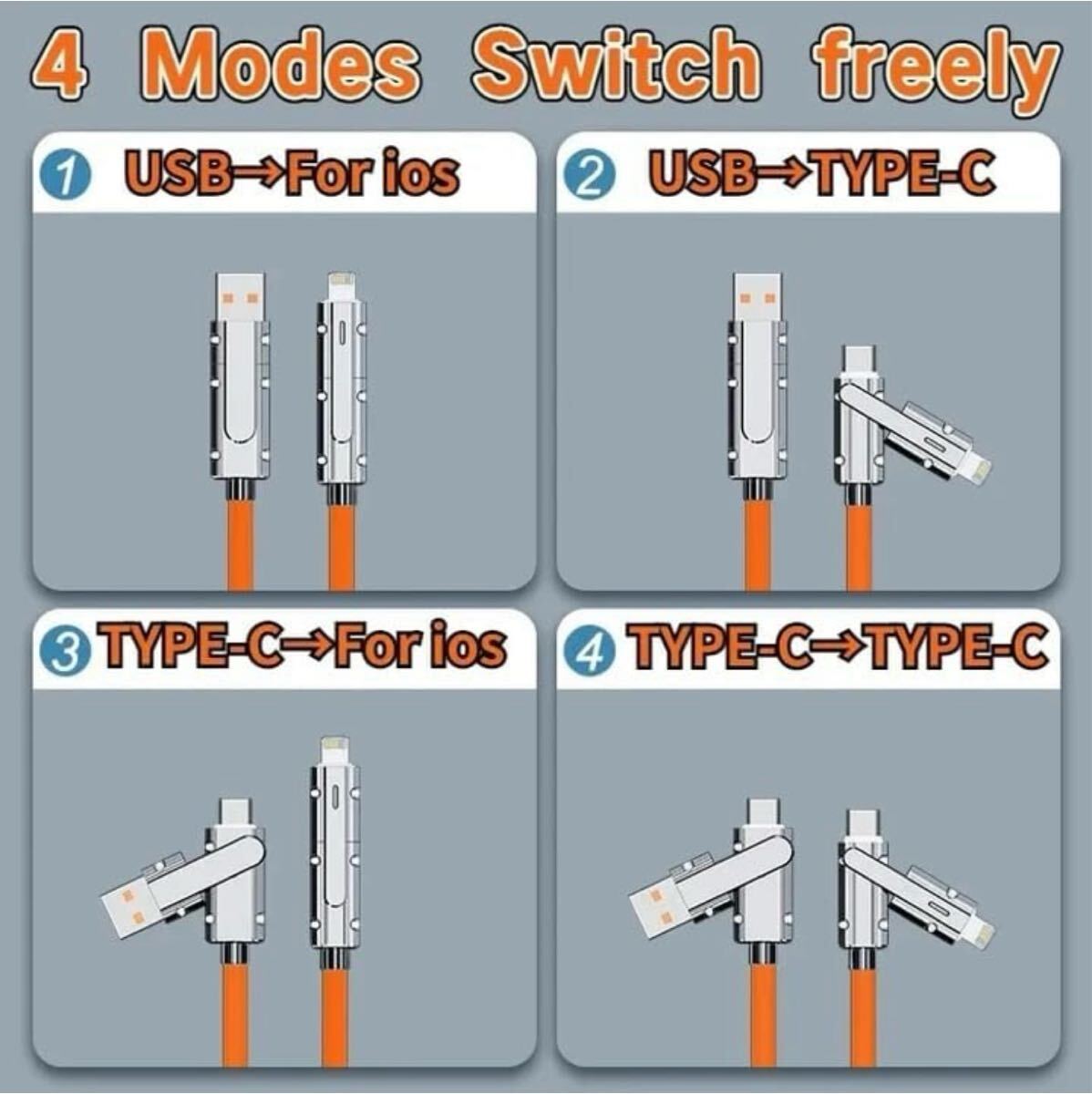 4 Modes Switch freely

1 USB→For ios

2 USB→TYPE-C

3 TYPE-C→For ios

4 TYPE-C→TYPE-C