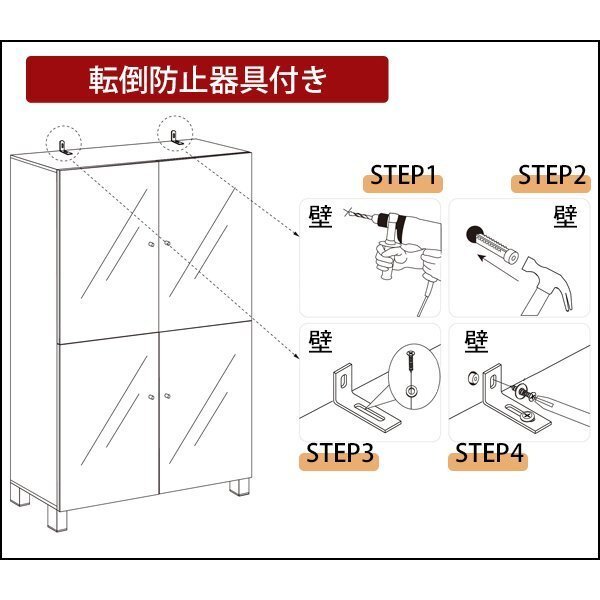 転倒防止器具付き

STEP1

壁

STEP2

壁

壁

STEP3

壁

STEP4