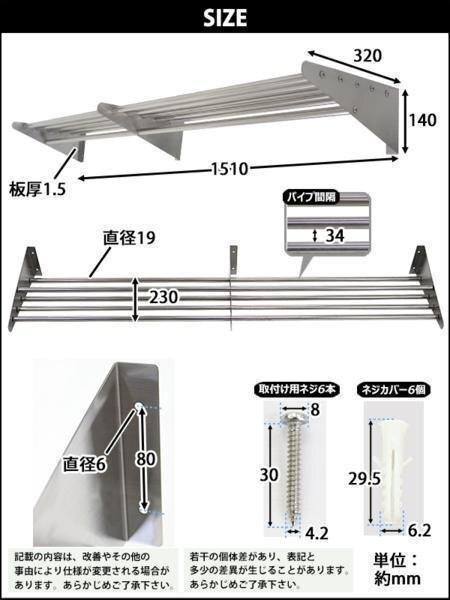 SIZE

320

140

1510

板厚1.5

パイプ間隔

34

直径19

230

直径6

80

取付け用ネジ6本

8

30

4.2

ネジカバー6個

29.5

6.2

記載の内容は、改善やその他の事由により仕様が変更される場合があります。あらかじめご了承下さい。

若干の個体差があり、表記と多少の差異が生じることがあります。あらかじめご了承下さい。

単位：約mm