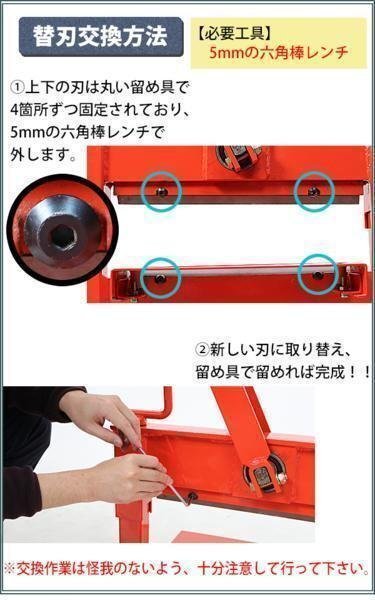 替刃交換方法

【必要工具】
5mmの六角棒レンチ

①上下の刃は丸い留め具で4箇所ずつ固定されており、5mmの六角棒レンチで外します。

②新しい刃に取り替え、留め具で留めれば完成！！

※交換作業は怪我のないよう、十分注意して行って下さい。