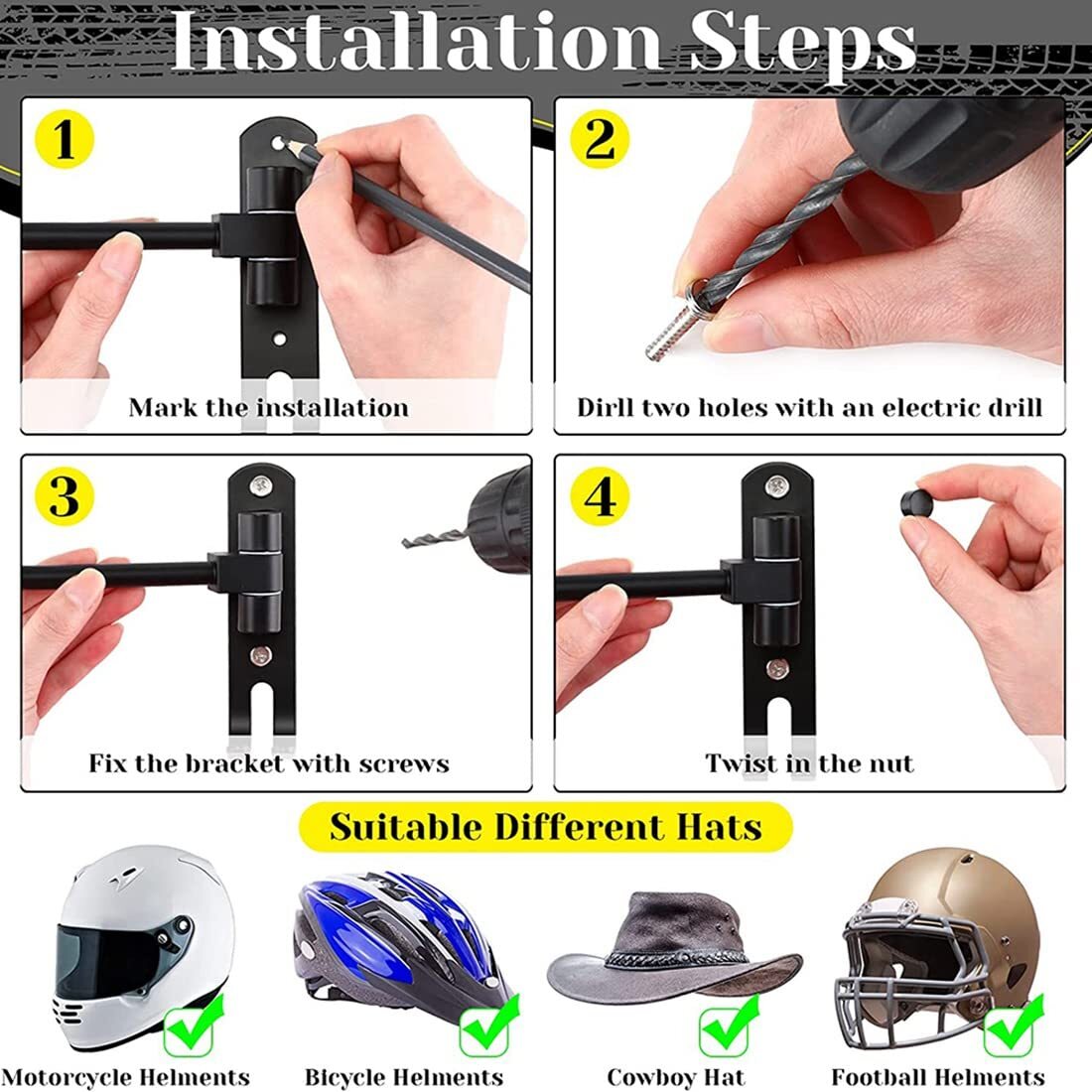 Installation Steps

1

Mark the installation

2

Dirll two holes with an electric drill

3

Fix the bracket with screws

4

Twist in the nut

Suitable Different Hats

Motorcycle Helments

Bicycle Helments

Cowboy Hat

Football Helments