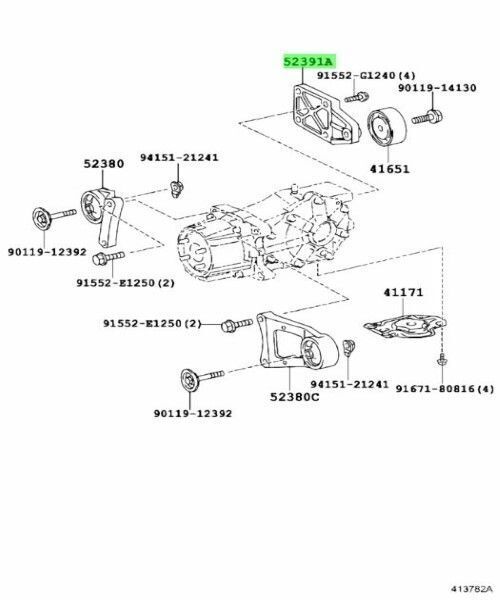 52391A
91552-G1240(4)
90119-14130
41651
52380
94151-21241
90119-12392
91552-E1250(2)
41171
91552-E1250(2)
94151-21241
91671-80816(4)
52380C
90119-12392
413782A