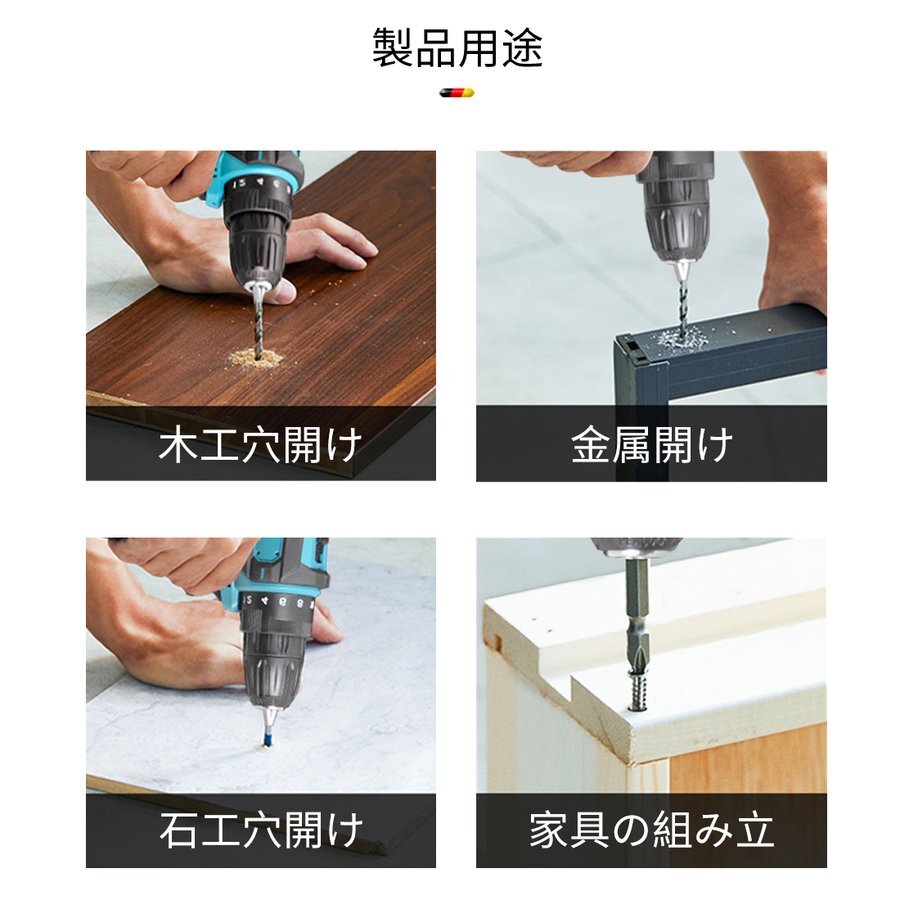 製品用途

木工穴開け

金属開け

石工穴開け

家具の組み立