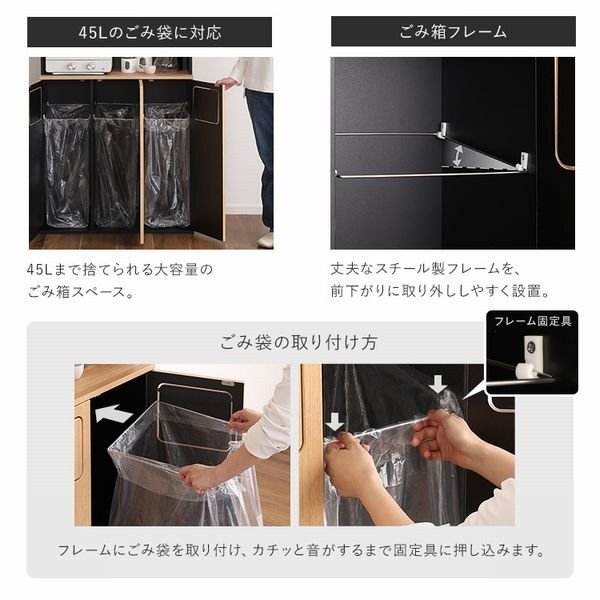 45Lのごみ袋に対応

45Lまで捨てられる大容量のごみ箱スペース。

ごみ箱フレーム

丈夫なスチール製フレームを、前下がりに取り外ししやすく設置。

ごみ袋の取り付け方

フレーム固定具

フレームにごみ袋を取り付け、カチッと音がするまで固定具に押し込みます。