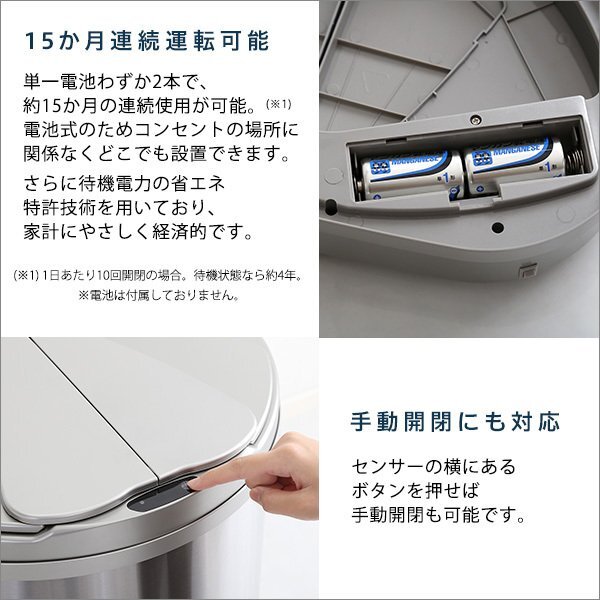 15か月連続運転可能

単一電池わずか2本で、約15か月の連続使用が可能。(※1) 電池式のためコンセントの場所に関係なくどこでも設置できます。

さらに待機電力の省エネ特許技術を用いており、家計にやさしく経済的です。

(※1) 1日あたり10回開閉の場合。待機状態なら約4年。
※電池は付属しておりません。

MANGANESE 1
MANGANESE 1

手動開閉にも対応

センサーの横にあるボタンを押せば手動開閉も可能です。