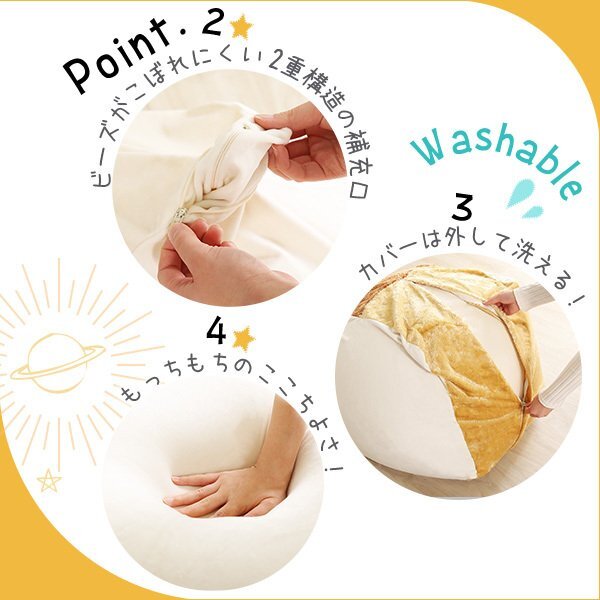 Point. 2
ビーズがこぼれにくい2重構造の補充口

Washable
3
カバーは外して洗える!

4
もっちもちのここちよさ!