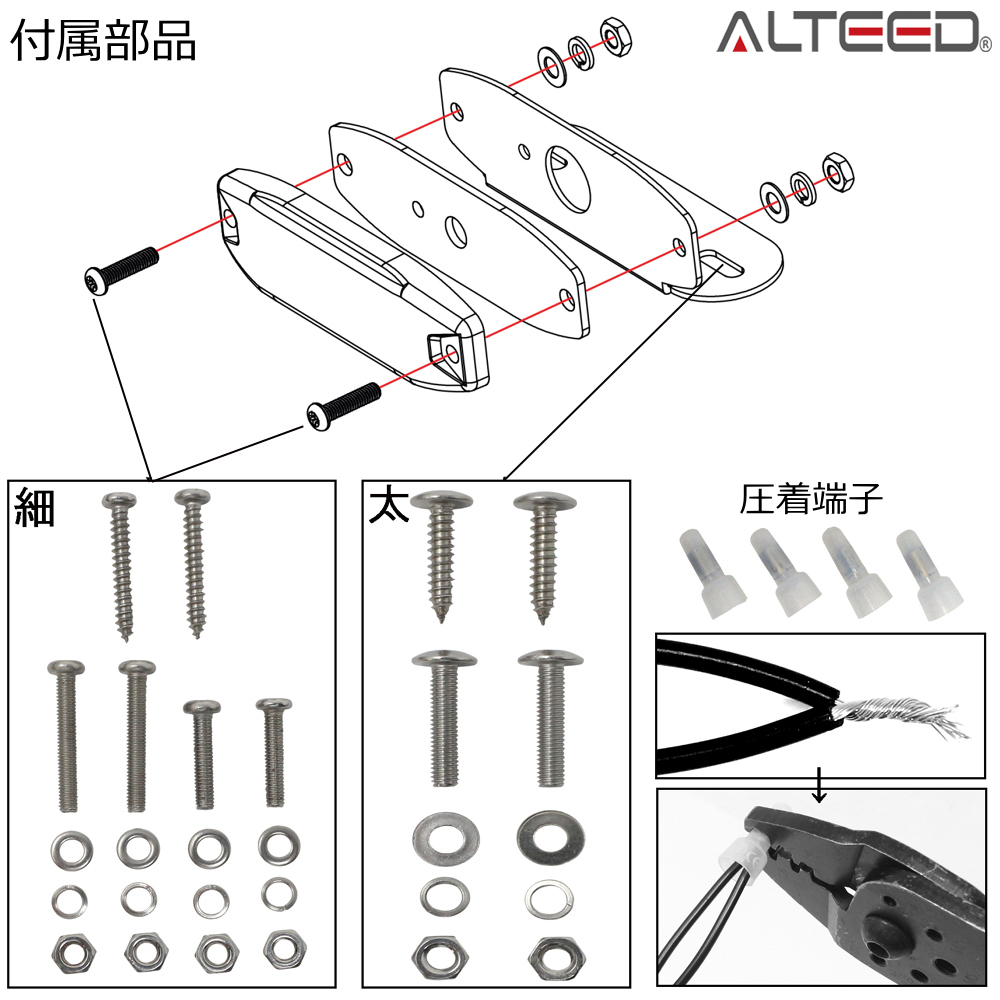 付属部品

ALTEED®

細

太

圧着端子