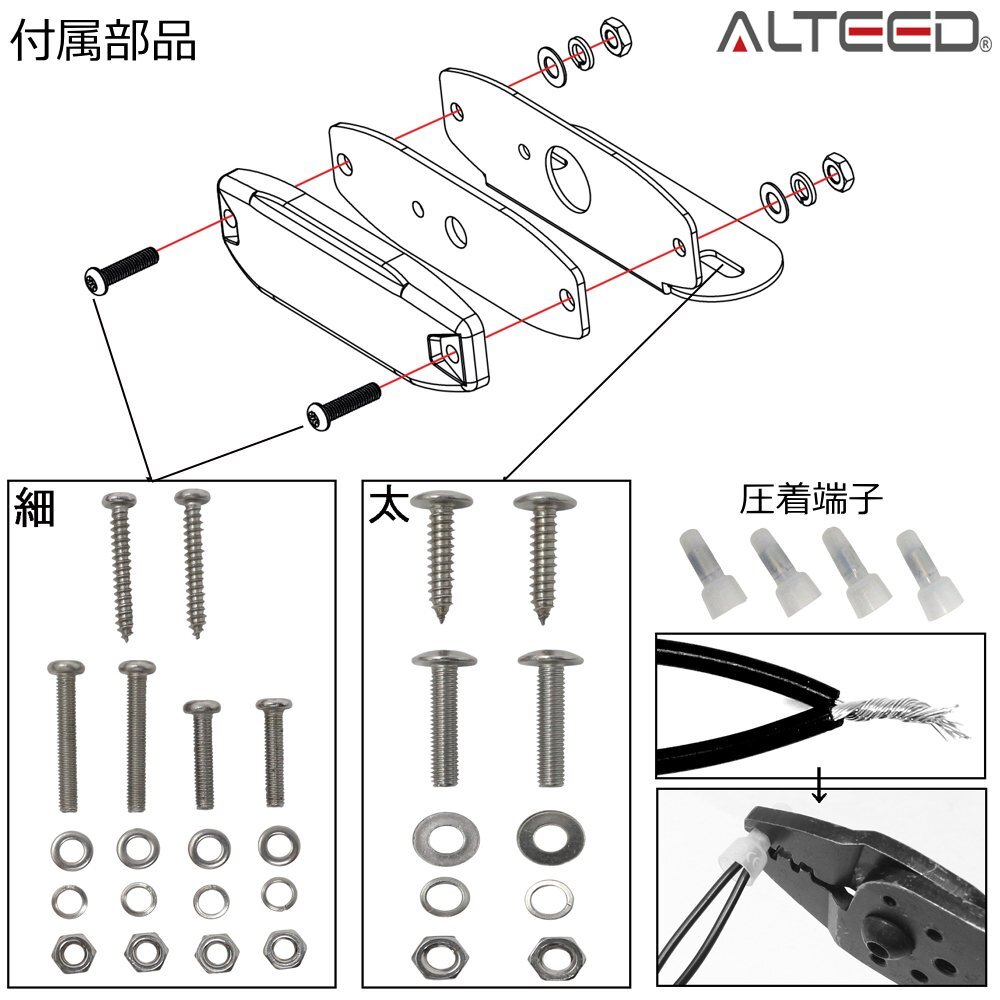 付属部品

ALTEED®

細

太

圧着端子