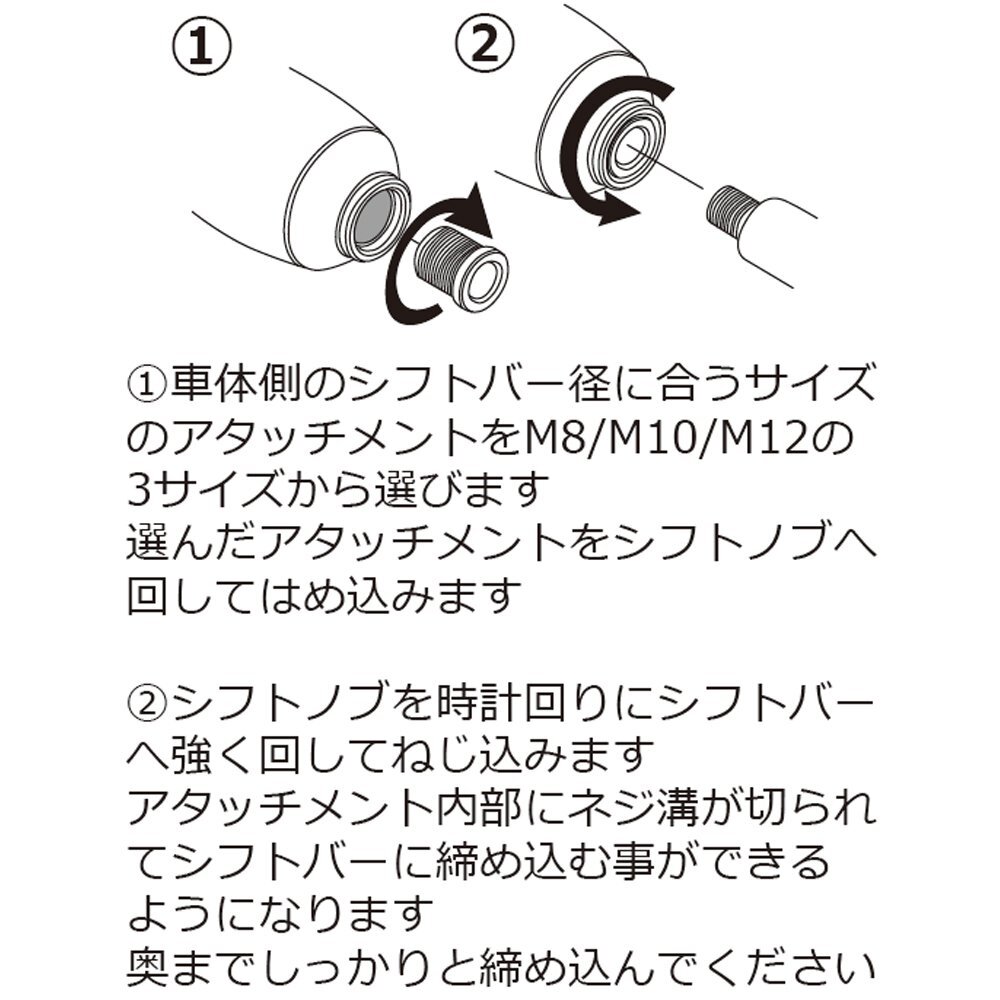 ①

②

①車体側のシフトバー径に合うサイズのアタッチメントをM8/M10/M12の3サイズから選びます
選んだアタッチメントをシフトノブへ回してはめ込みます

②シフトノブを時計回りにシフトバーへ強く回してねじ込みます
アタッチメント内部にネジ溝が切られてシフトバーに締め込む事ができるようになります
奥までしっかりと締め込んでください