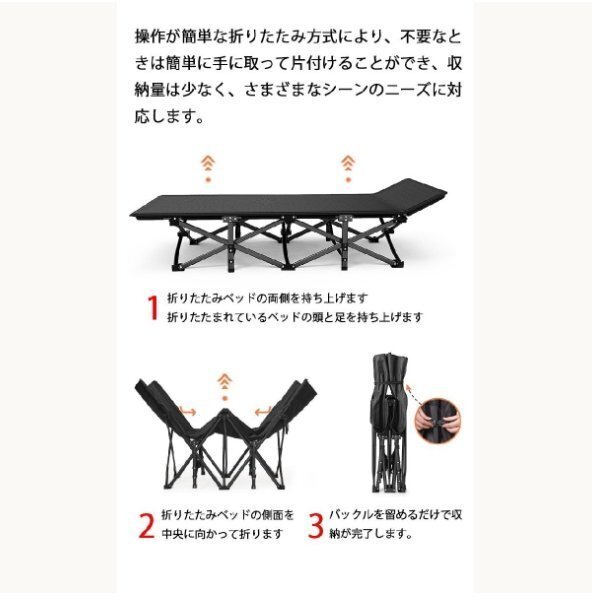 操作が簡単な折りたたみ方式により、不要なときは簡単に手に取って片付けることができ、収納量は少なく、さまざまなシーンのニーズに対応します。

1 折りたたみベッドの両側を持ち上げます
折りたたまれているベッドの頭と足を持ち上げます

2 折りたたみベッドの側面を中央に向かって折ります

3 バックルを留めるだけで収納が完了します。