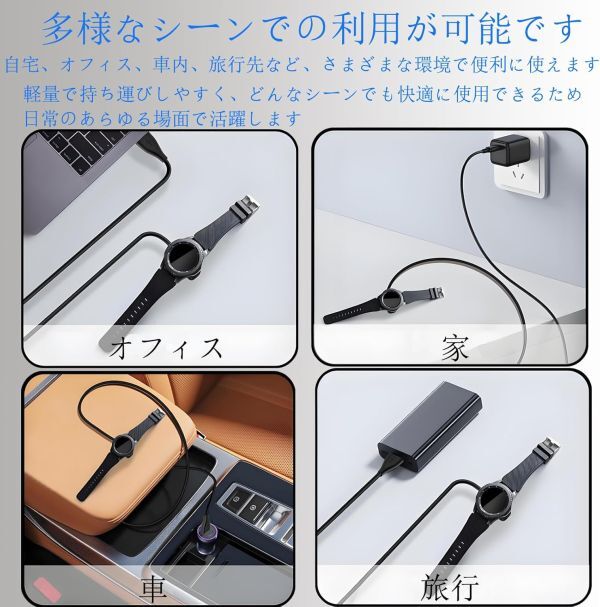 多様なシーンでの利用が可能です

自宅、オフィス、車内、旅行先など、さまざまな環境で便利に使えます
軽量で持ち運びしやすく、どんなシーンでも快適に使用できるため
日常のあらゆる場面で活躍します

オフィス

家

車

旅行