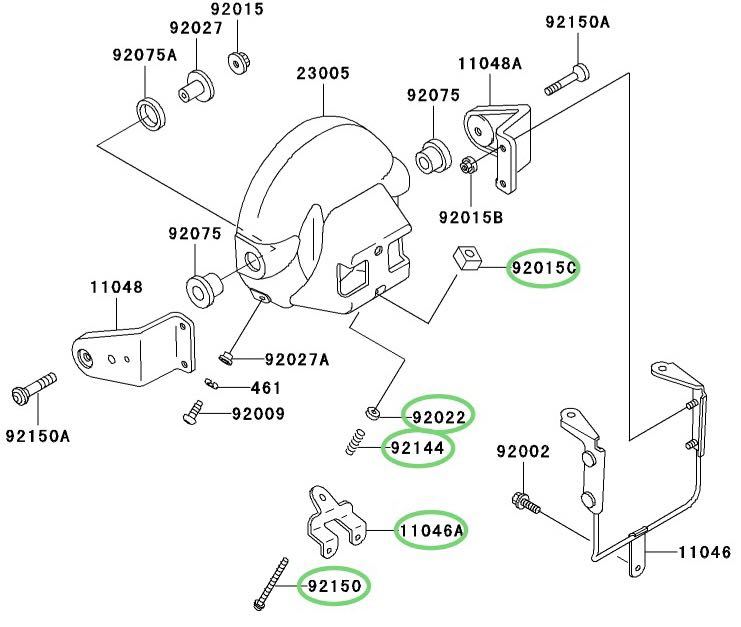 92015
92027
92075A
23005
92150A
11048A
92075
92015B
92075
92015C
11048
92027A
461
92009
92150A
92022
92144
92002
11046A
11046
92150