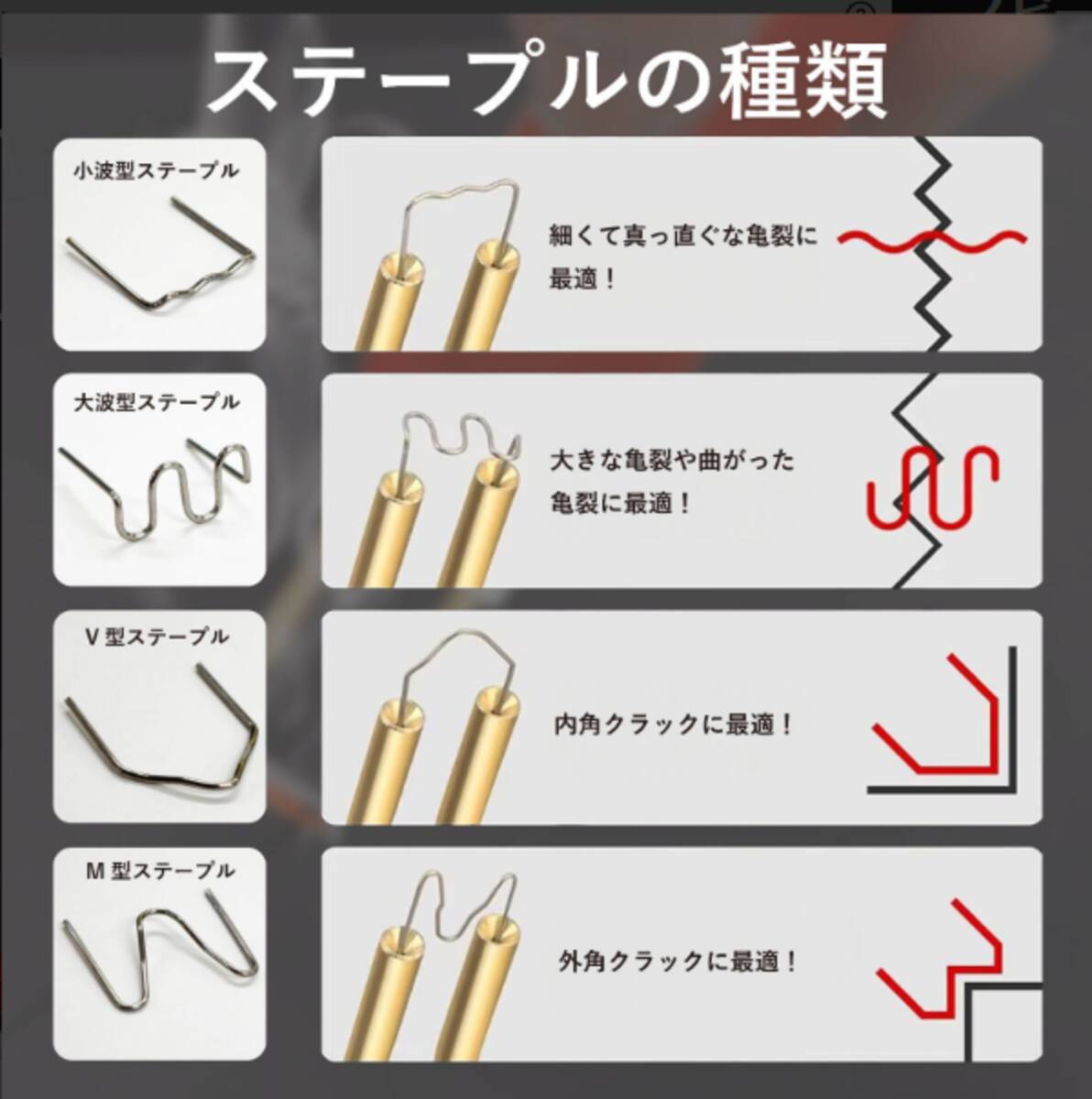 ステープルの種類

小波型ステープル

細くて真っ直ぐな亀裂に最適！

大波型ステープル

大きな亀裂や曲がった亀裂に最適！

V 型ステープル

内角クラックに最適！

M 型ステープル

外角クラックに最適！