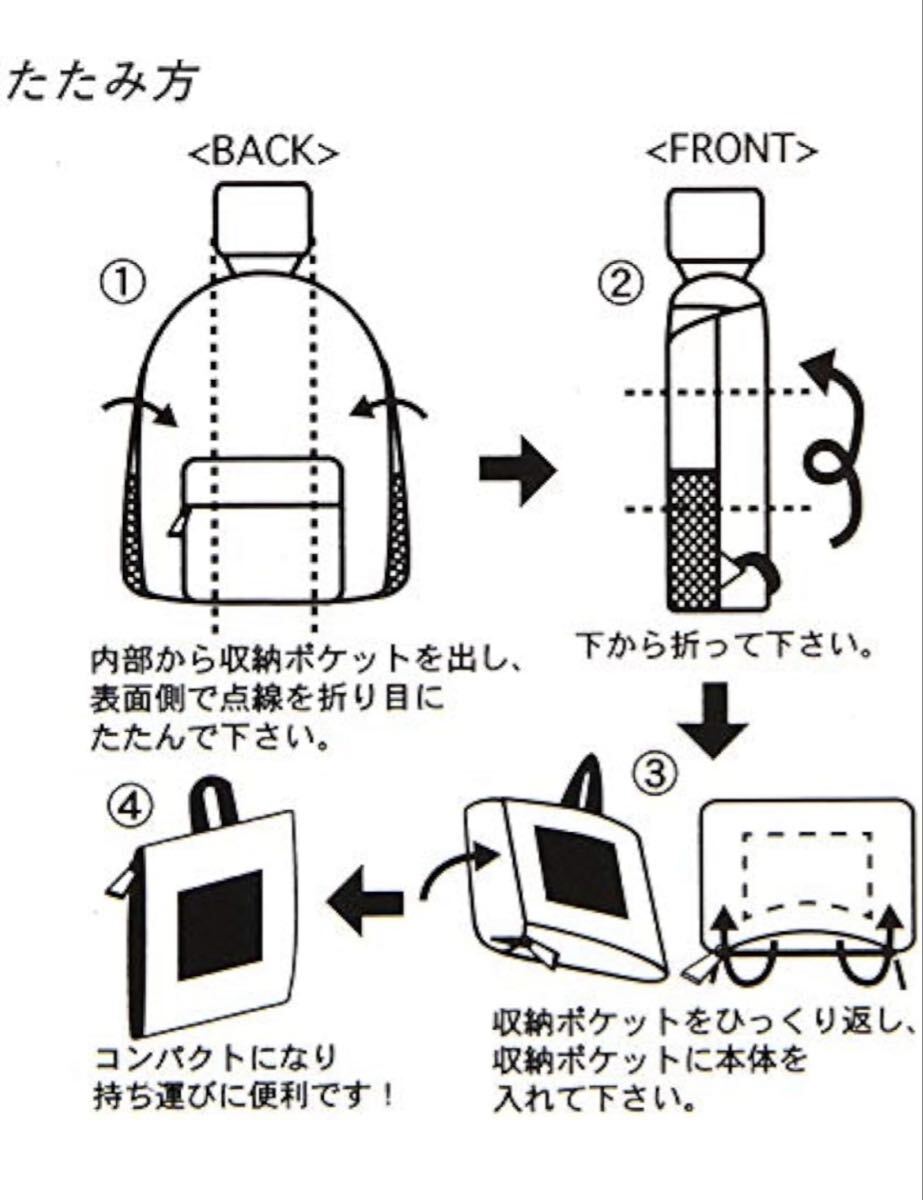 たたみ方

<BACK>

①

内部から収納ポケットを出し、表面側で点線を折り目にたたんで下さい。

<FRONT>

②

下から折って下さい。

③

収納ポケットをひっくり返し、収納ポケットに本体を入れて下さい。

④

コンパクトになり持ち運びに便利です！