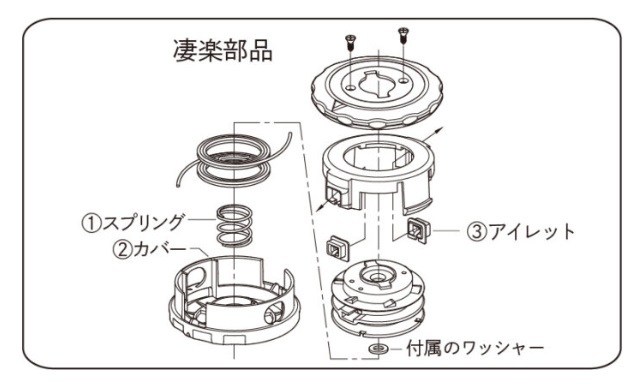 凄楽部品

①スプリング

②カバー

③アイレット

付属のワッシャー