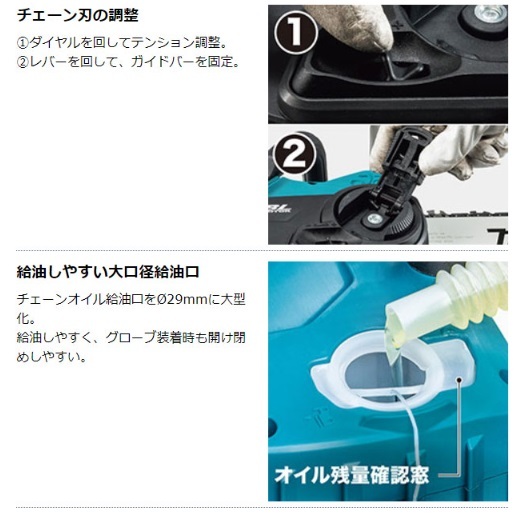 チェーン刃の調整

①ダイヤルを回してテンション調整。
②レバーを回して、ガイドバーを固定。

①

②

給油しやすい大口径給油口

チェーンオイル給油口をØ29mmに大型化。
給油しやすく、グローブ装着時も開け閉めしやすい。

オイル残量確認窓