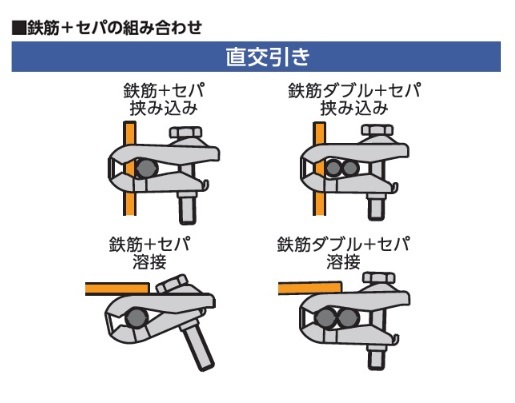 ■鉄筋＋セパの組み合わせ

直交引き

鉄筋＋セパ
挟み込み

鉄筋ダブル＋セパ
挟み込み

鉄筋＋セパ
溶接

鉄筋ダブル＋セパ
溶接