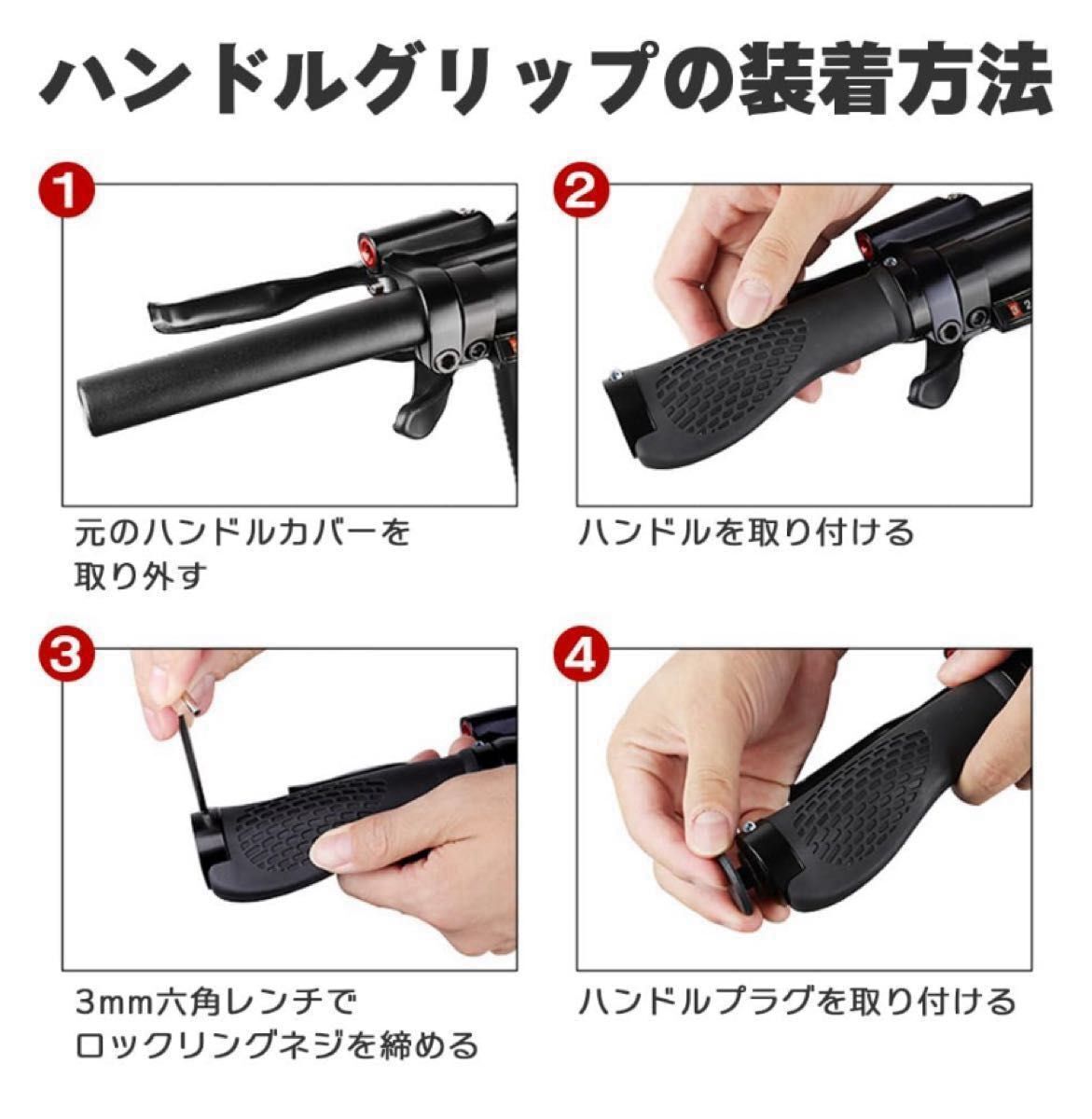 ハンドルグリップの装着方法

1
元のハンドルカバーを取り外す

2
ハンドルを取り付ける

3
3mm六角レンチでロックリングネジを締める

4
ハンドルプラグを取り付ける