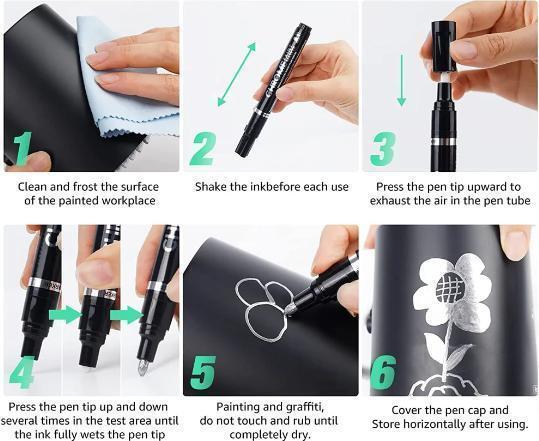 1

Clean and frost the surface of the painted workplace

2

Shake the inkbefore each use

3

Press the pen tip upward to exhaust the air in the pen tube

4

Press the pen tip up and down several times in the test area until the ink fully wets the pen tip

5

Painting and graffiti, do not touch and rub until completely dry.

6

Cover the pen cap and Store horizontally after using.