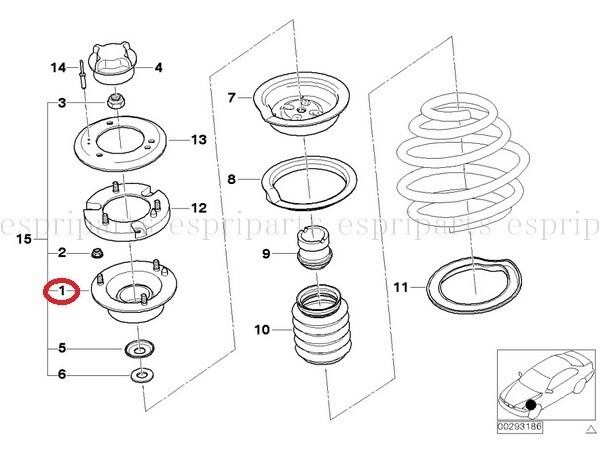 14
4
3
13
12
15
2
1
5
6
7
8
9
10
11
espriparts espriparts espriparts esprip
00293186