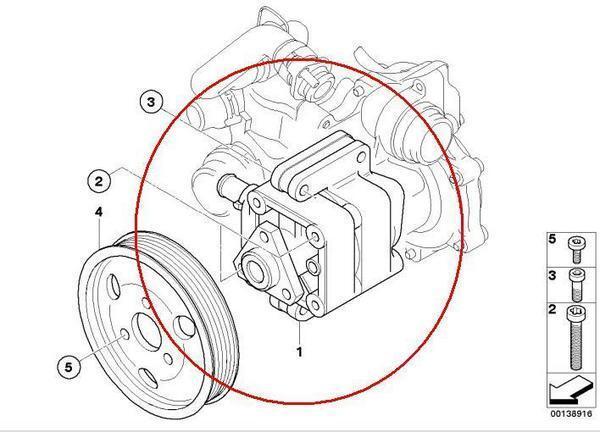 3
2
4
5
1
5
3
2
00138916