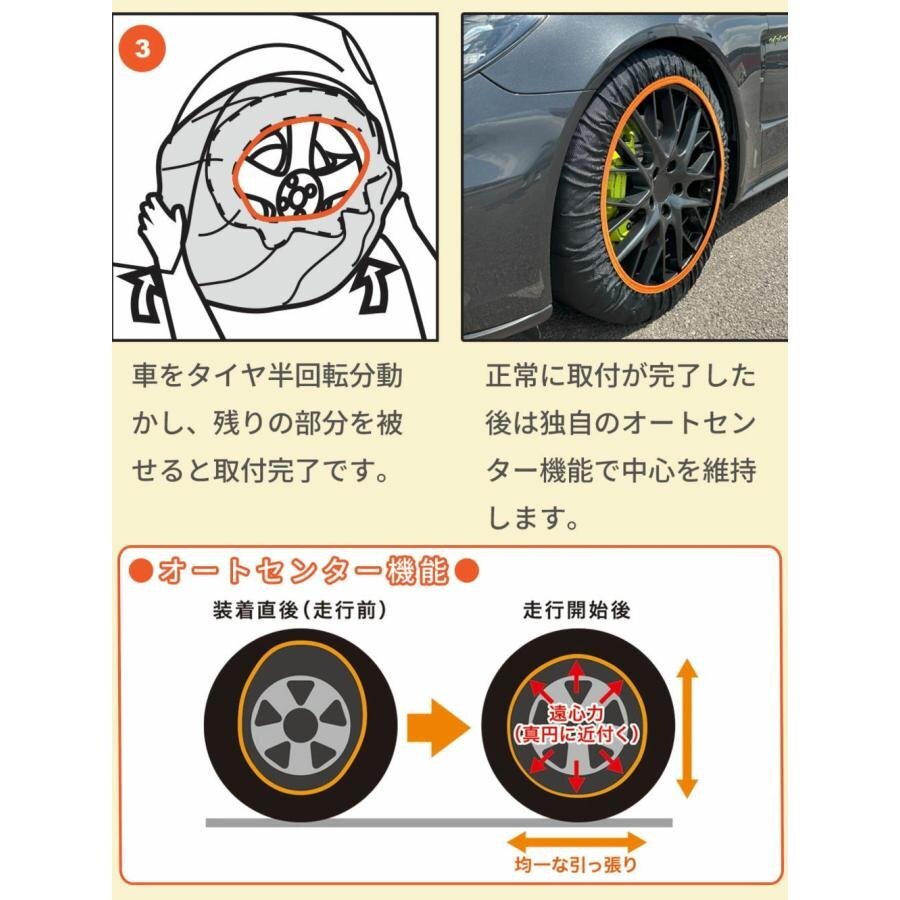 3

車をタイヤ半回転分動かし、残りの部分を被せると取付完了です。

正常に取付が完了した後は独自のオートセンター機能で中心を維持します。

●オートセンター機能●

装着直後（走行前）

走行開始後

遠心力
（真円に近付く）

均一な引っ張り