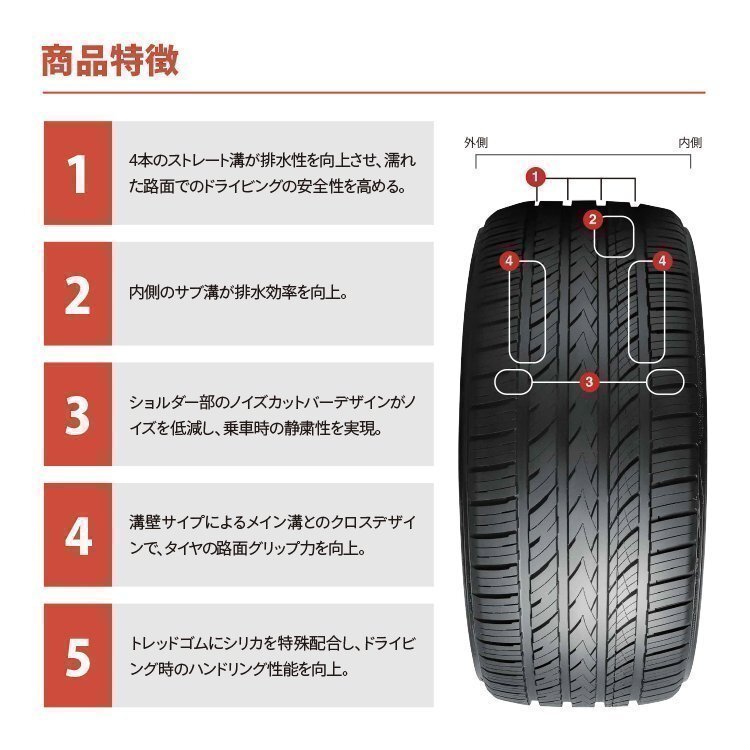 商品特徴

1
4本のストレート溝が排水性を向上させ、濡れた路面でのドライビングの安全性を高める。

2
内側のサブ溝が排水効率を向上。

3
ショルダー部のノイズカットバーデザインがノイズを低減し、乗車時の静粛性を実現。

4
溝壁サイプによるメイン溝とのクロスデザインで、タイヤの路面グリップ力を向上。

5
トレッドゴムにシリカを特殊配合し、ドライビング時のハンドリング性能を向上。

外側
内側
1
2
4
4
3