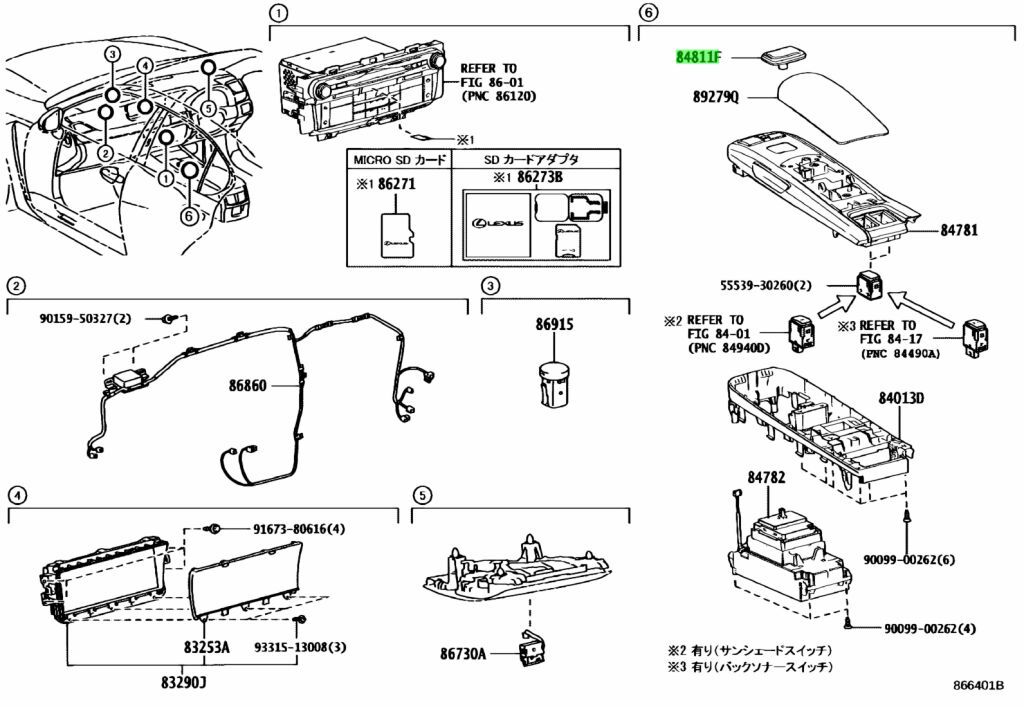 3
4
5
2
1
6

1
REFER TO FIG 86-01 (PNC 86120)
※1

| MICRO SD カード | SD カードアダプタ |
|---|---|
| ※1 86271 | ※1 86273B |

LEXUS

6
84811F
89279Q
84781
55539-30260(2)
※2 REFER TO FIG 84-01 (PNC 84940D)
※3 REFER TO FIG 84-17 (PNC 84490A)
84013D
84782
90099-00262(6)
90099-00262(4)
※2 有り(サンシェードスイッチ)
※3 有り(バックソナースイッチ)

2
90159-50327(2)
86860

3
86915

4
91673-80616(4)
83253A
93315-13008(3)
83290J

5
86730A

866401B