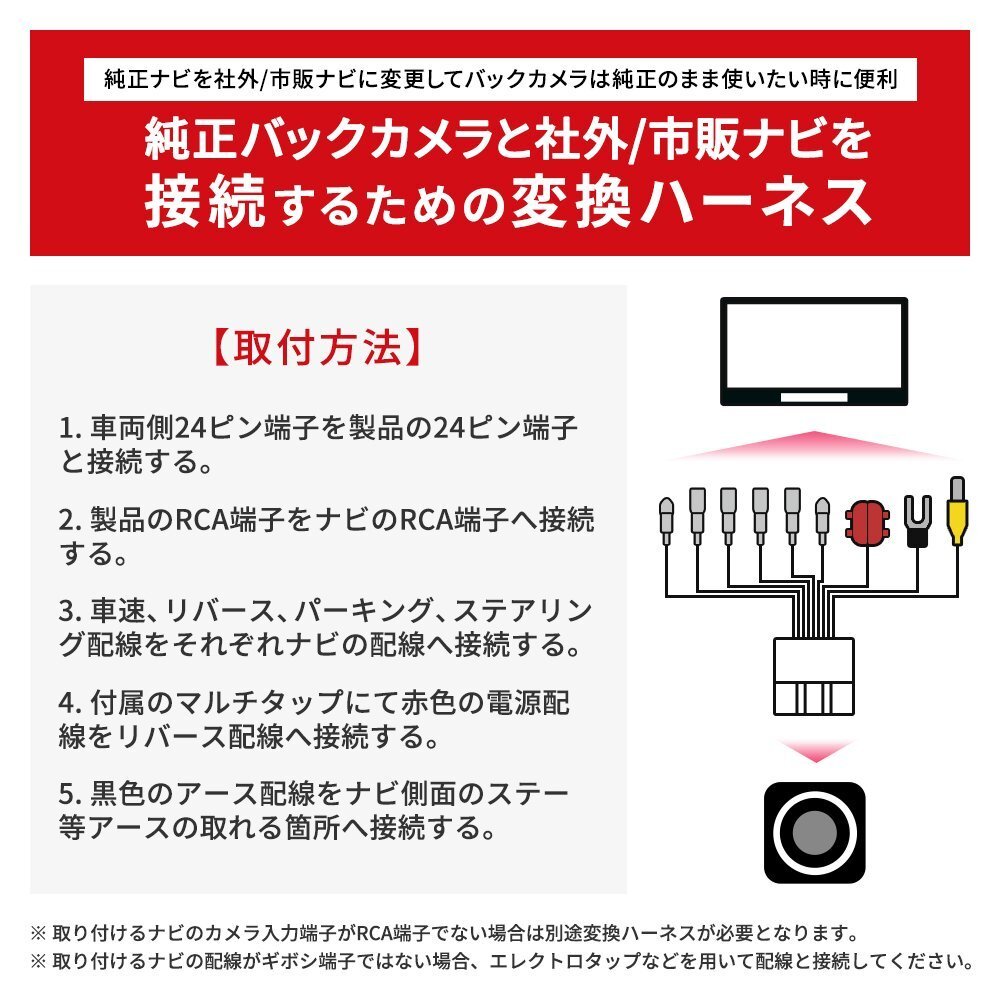 純正ナビを社外/市販ナビに変更してバックカメラは純正のまま使いたい時に便利

純正バックカメラと社外/市販ナビを接続するための変換ハーネス

【取付方法】

1. 車両側24ピン端子を製品の24ピン端子と接続する。

2. 製品のRCA端子をナビのRCA端子へ接続する。

3. 車速、リバース、パーキング、ステアリング配線をそれぞれナビの配線へ接続する。

4. 付属のマルチタップにて赤色の電源配線をリバース配線へ接続する。

5. 黒色のアース配線をナビ側面のステー等アースの取れる箇所へ接続する。

※ 取り付けるナビのカメラ入力端子がRCA端子でない場合は別途変換ハーネスが必要となります。
※ 取り付けるナビの配線がギボシ端子ではない場合、エレクトロタップなどを用いて配線と接続してください。