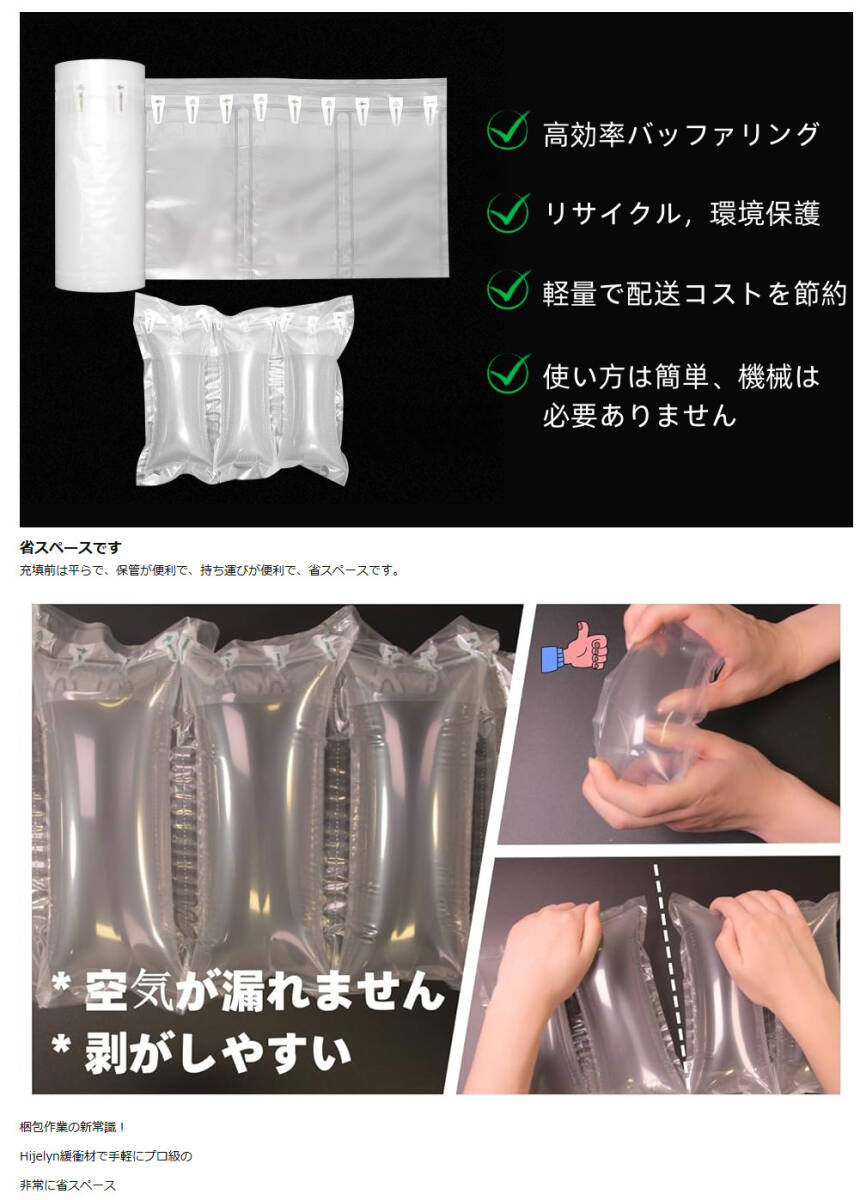 高効率バッファリング

リサイクル，環境保護

軽量で配送コストを節約

使い方は簡単、機械は必要ありません

省スペースです

充填前は平らで、保管が便利で、持ち運びが便利で、省スペースです。

* 空気が漏れません

* 剥がしやすい

梱包作業の新常識！

Hijelyn緩衝材で手軽にプロ級の

非常に省スペース