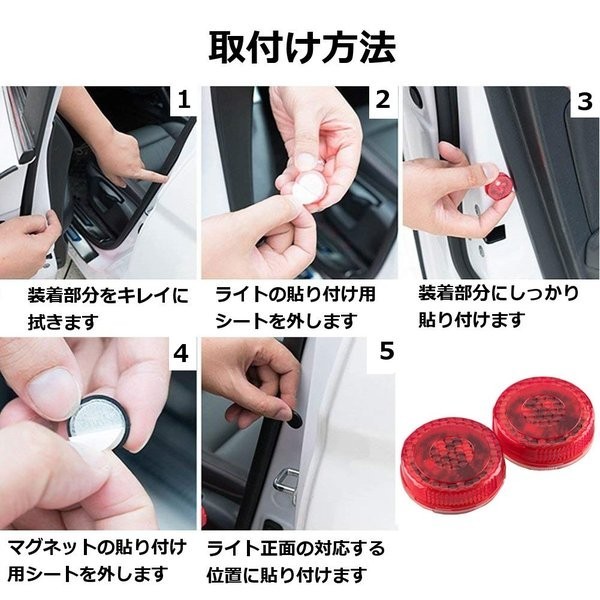 取付け方法

1

装着部分をキレイに拭きます

2

ライトの貼り付け用シートを外します

3

装着部分にしっかり貼り付けます

4

マグネットの貼り付け用シートを外します

5

ライト正面の対応する位置に貼り付けます