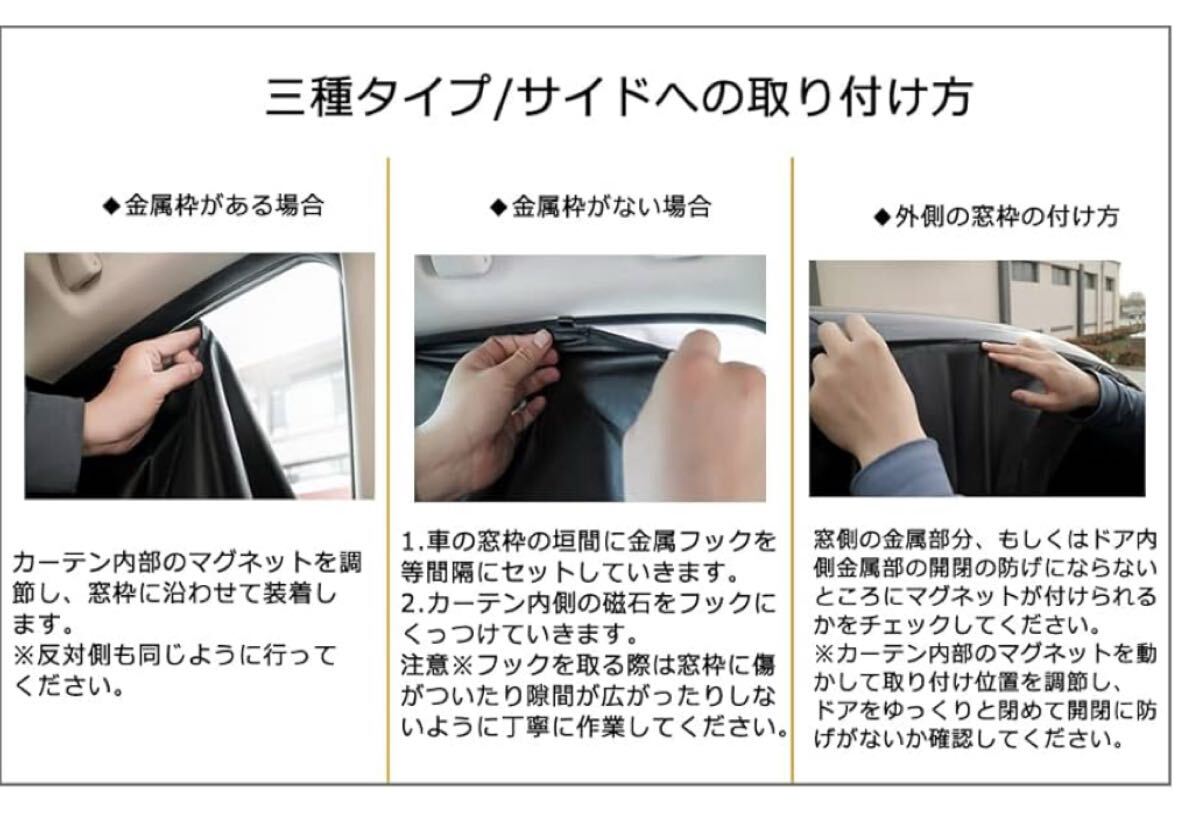 三種タイプ/サイドへの取り付け方

◆金属枠がある場合

カーテン内部のマグネットを調節し、窓枠に沿わせて装着します。
※反対側も同じように行ってください。

◆金属枠がない場合

1.車の窓枠の垣間に金属フックを等間隔にセットしていきます。
2.カーテン内側の磁石をフックにくっつけていきます。
注意※フックを取る際は窓枠に傷がついたり隙間が広がったりしないように丁寧に作業してください。

◆外側の窓枠の付け方

窓側の金属部分、もしくはドア内側金属部の開閉の防げにならないところにマグネットが付けられるかをチェックしてください。
※カーテン内部のマグネットを動かして取り付け位置を調節し、ドアをゆっくりと閉めて開閉に防げがないか確認してください。