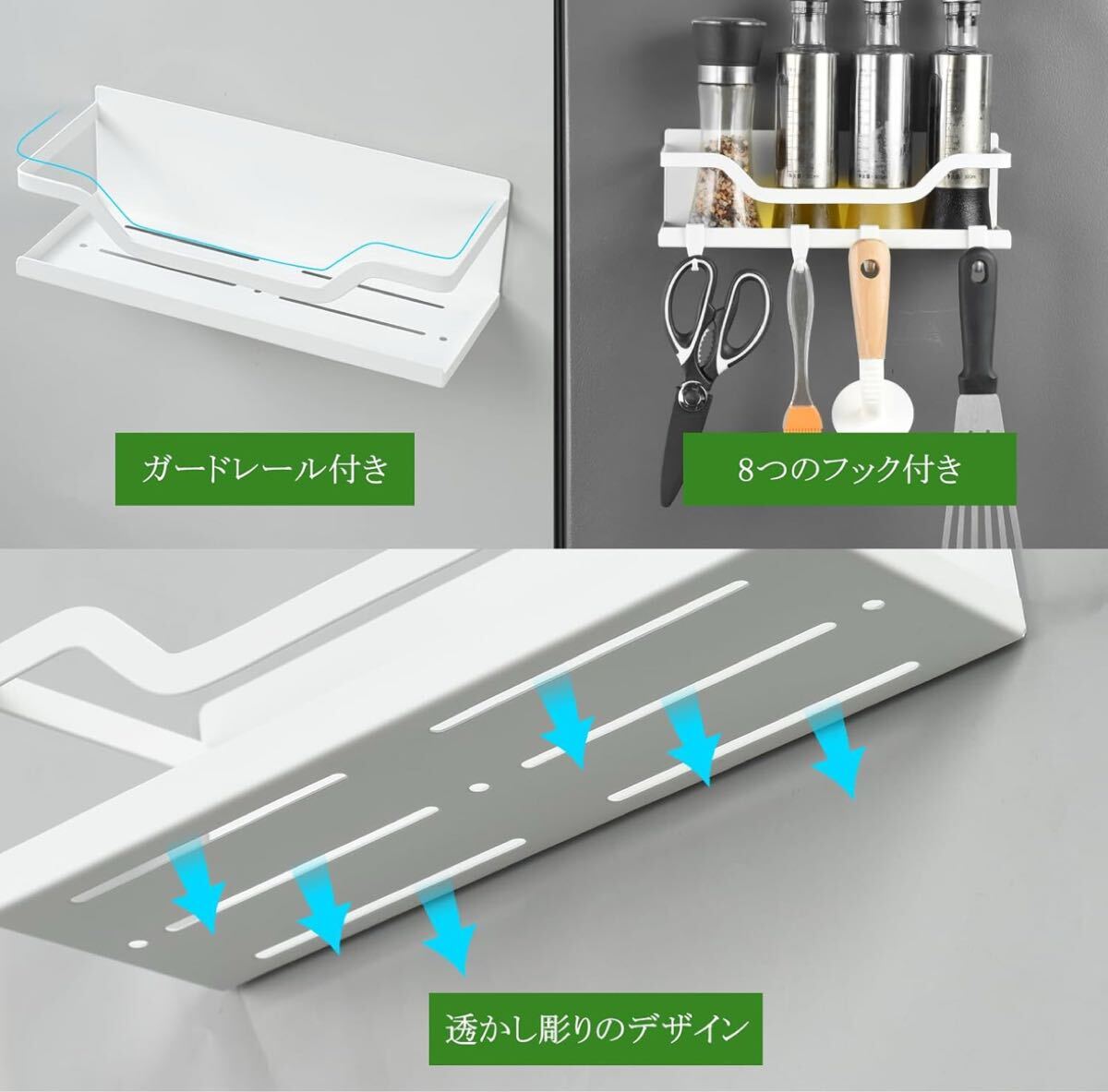 ガードレール付き

8つのフック付き

透かし彫りのデザイン