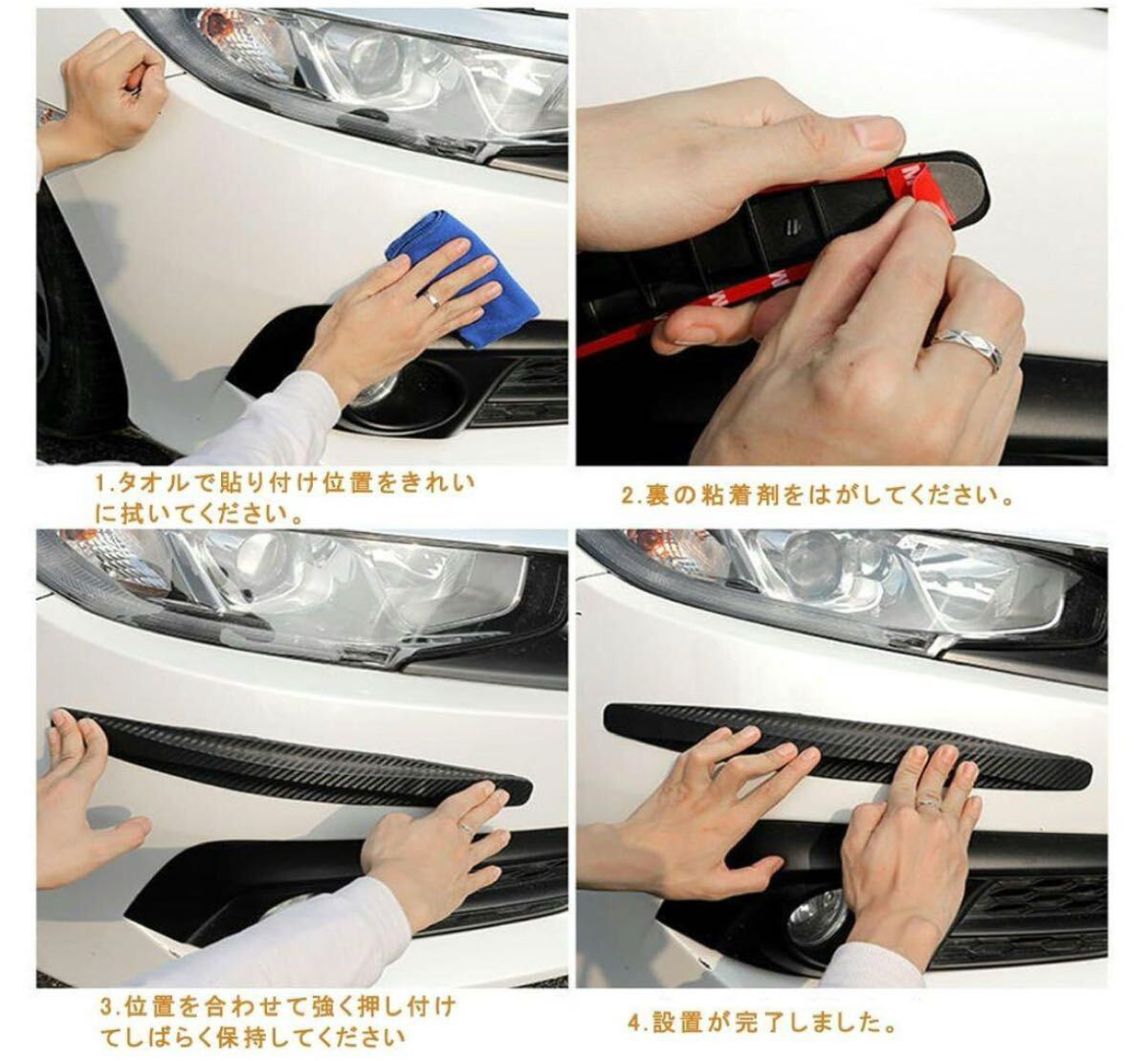 1.タオルで貼り付け位置をきれいに拭いてください。

2.裏の粘着剤をはがしてください。

3.位置を合わせて強く押し付けてしばらく保持してください

4.設置が完了しました。