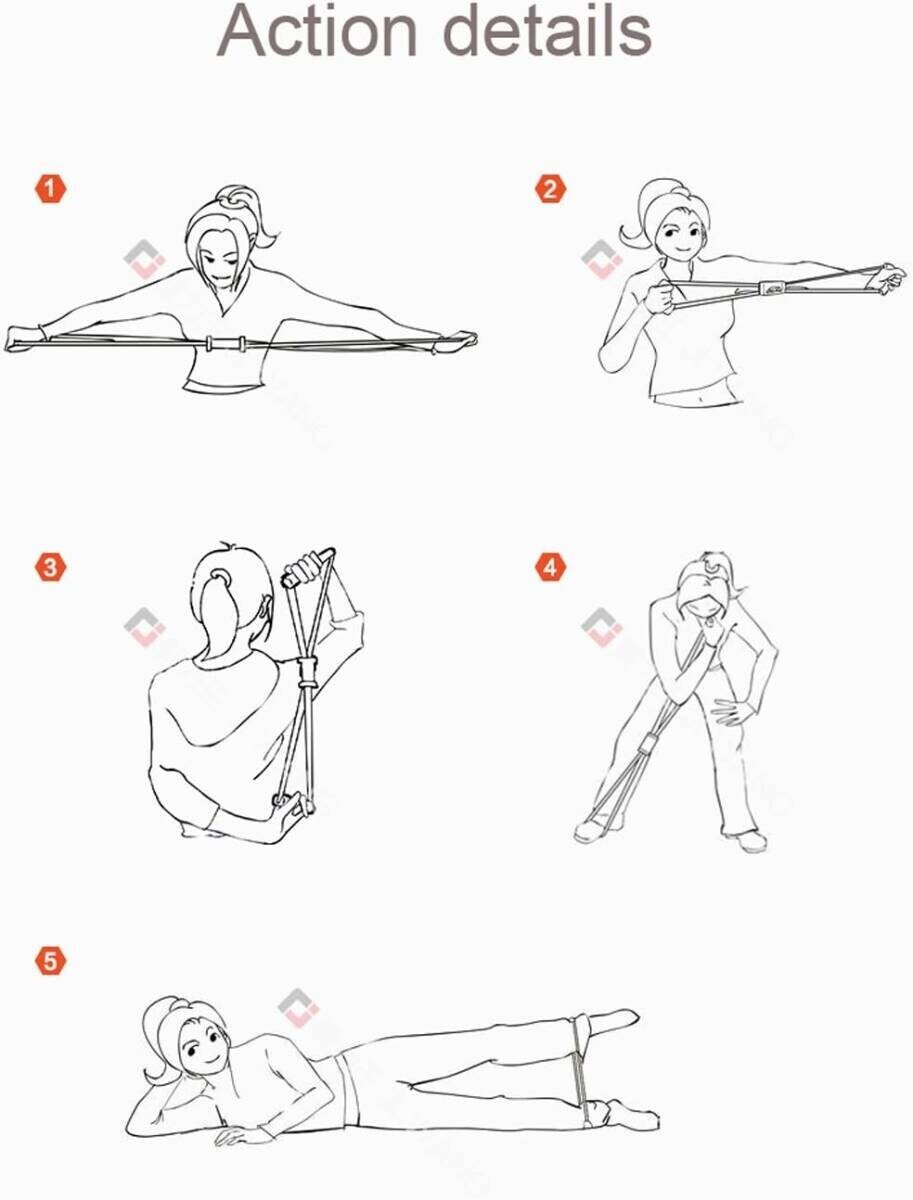 Action details

1

2

3

4

5