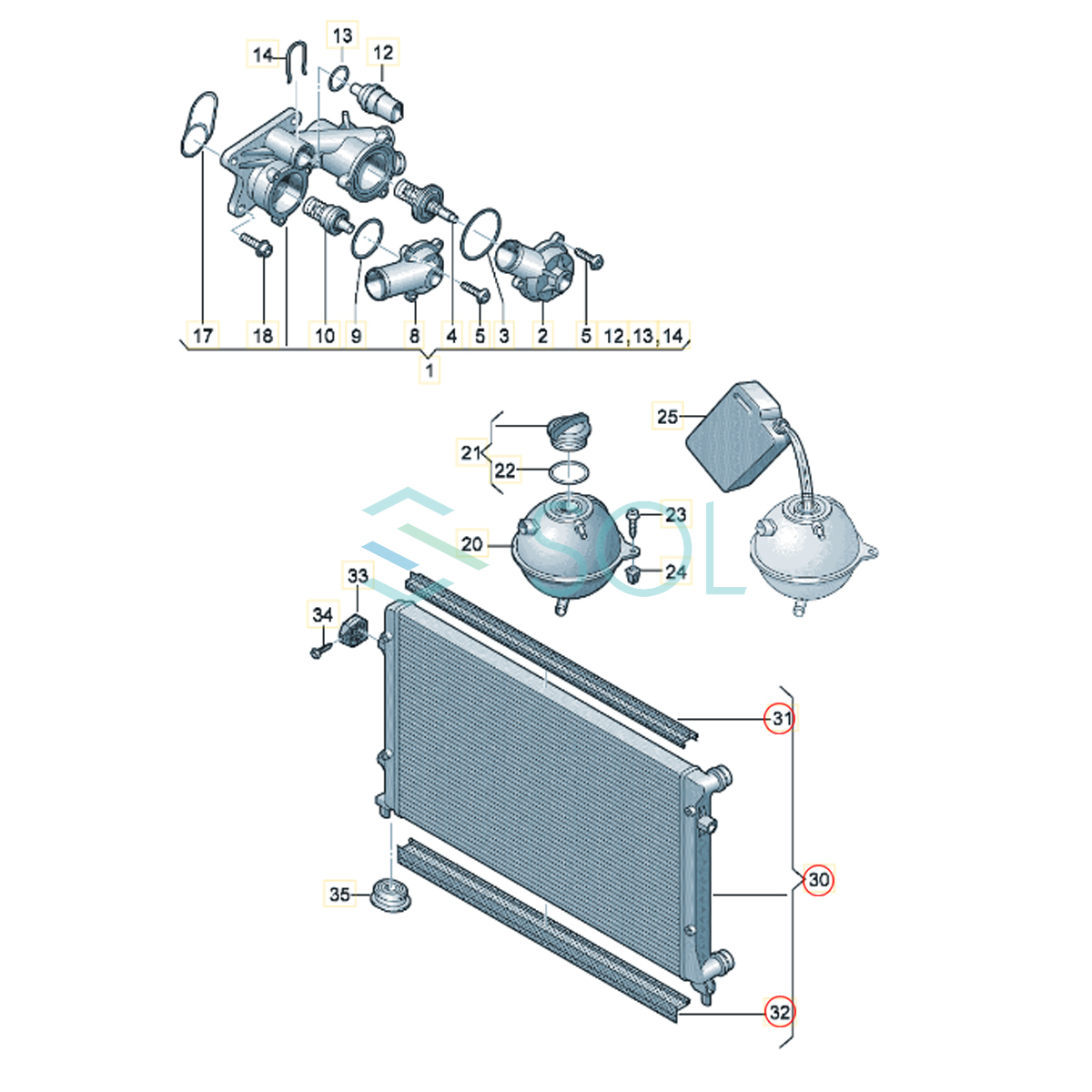 14
13
12
17
18
10
9
8
4
5
3
2
5
12, 13, 14
1
25
21
22
20
23
24
SOL
33
34
31
30
35
32