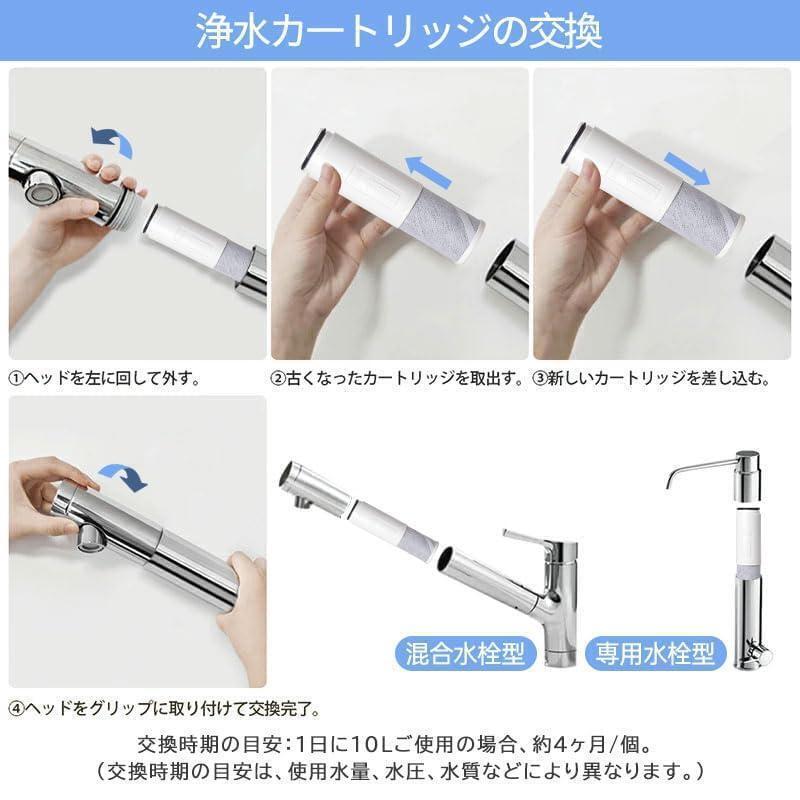 浄水カートリッジの交換

①ヘッドを左に回して外す。

②古くなったカートリッジを取出す。

③新しいカートリッジを差し込む。

④ヘッドをグリップに取り付けて交換完了。

混合水栓型

専用水栓型

交換時期の目安：1日に10Lご使用の場合、約4ヶ月/個。
（交換時期の目安は、使用水量、水圧、水質などにより異なります。）