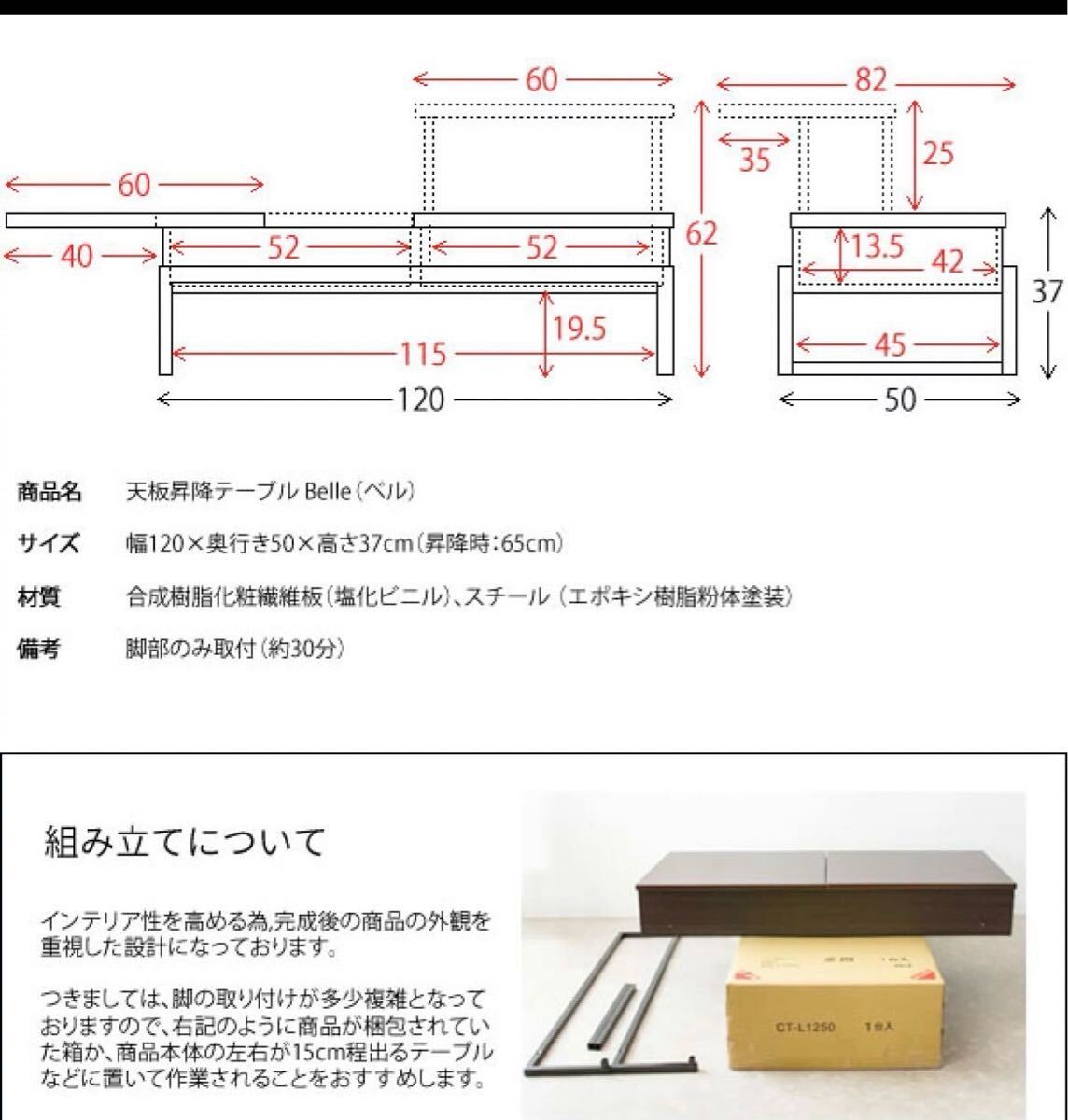 60
82
35
25
60
62
40
52
52
13.5
42
37
19.5
115
45
120
50

商品名　天板昇降テーブル Belle（ベル）

サイズ　幅120×奥行き50×高さ37cm（昇降時：65cm）

材質　合成樹脂化粧繊維板（塩化ビニル）、スチール（エポキシ樹脂粉体塗装）

備考　脚部のみ取付（約30分）

組み立てについて

インテリア性を高める為,完成後の商品の外観を重視した設計になっております。

つきましては、脚の取り付けが多少複雑となっておりますので、右記のように商品が梱包されていた箱か、商品本体の左右が15cm程出るテーブルなどに置いて作業されることをおすすめします。

CT-L1250　1台入