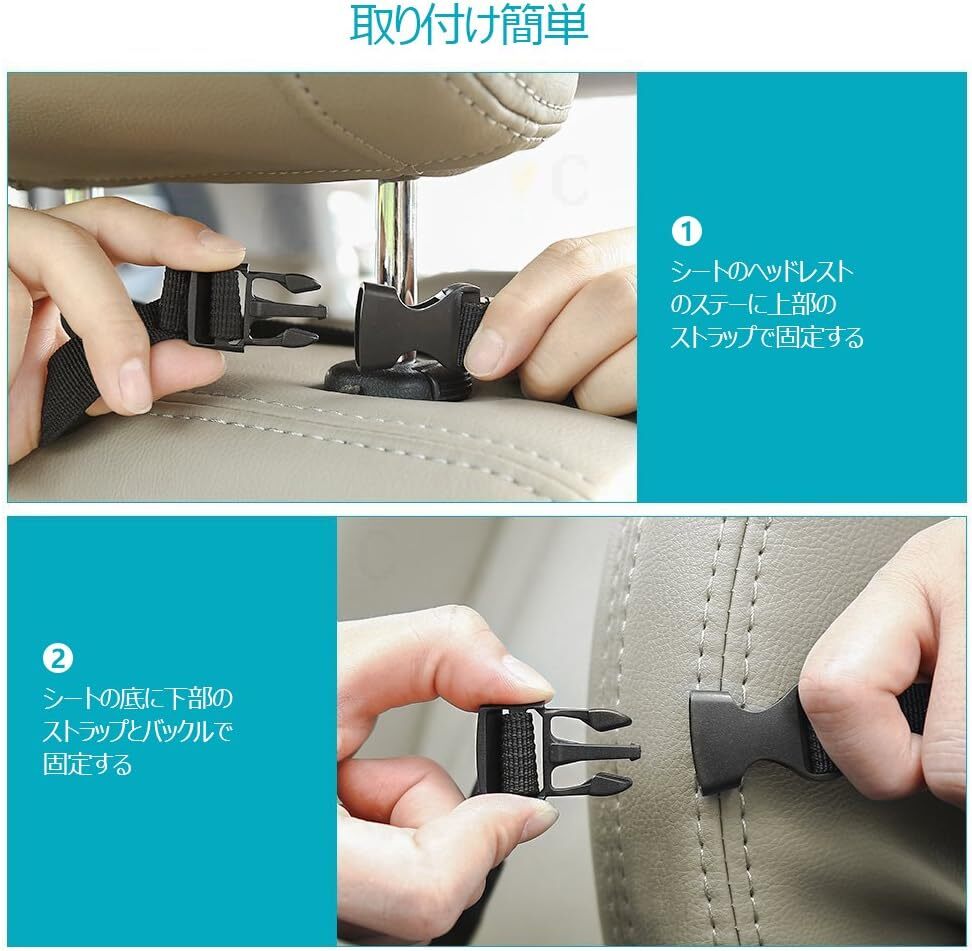 取り付け簡単

1
シートのヘッドレストのステーに上部のストラップで固定する

2
シートの底に下部のストラップとバックルで固定する