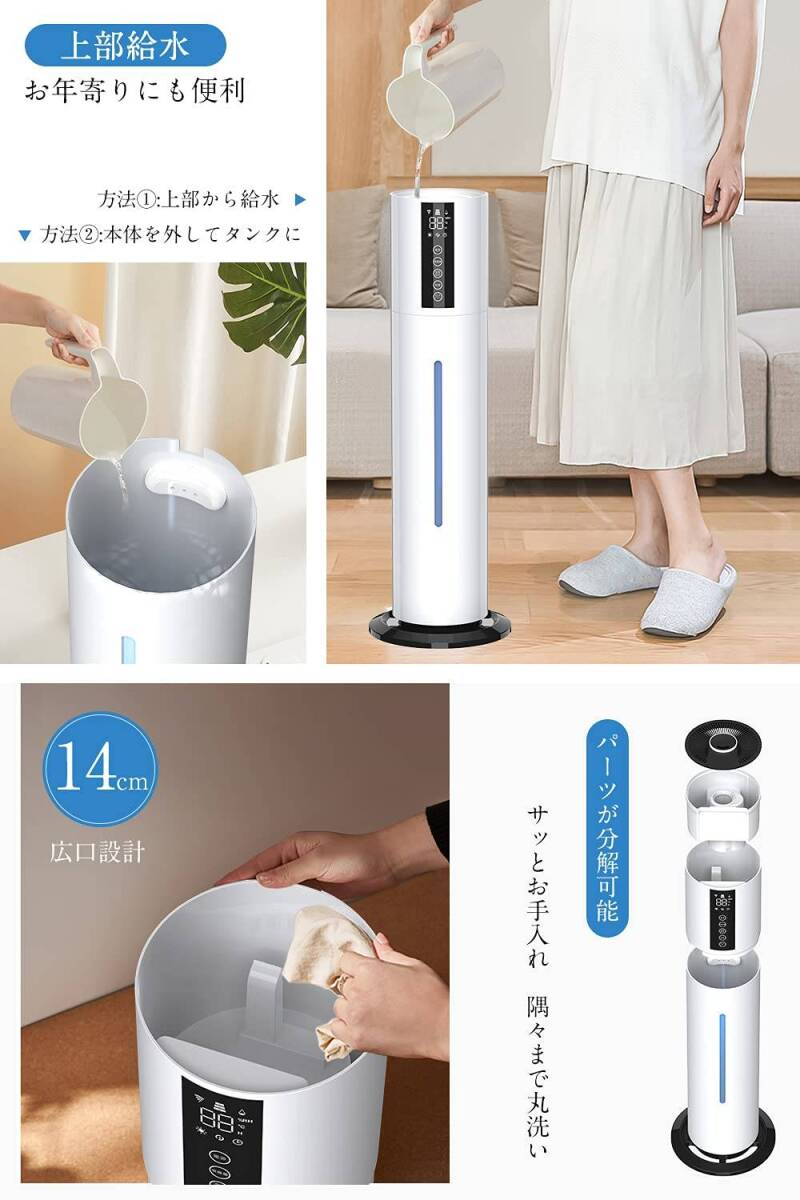 上部給水
お年寄りにも便利

方法①:上部から給水 ▶
▼ 方法②:本体を外してタンクに

14cm
広口設計

パーツが分解可能
サッとお手入れ
隅々まで丸洗い