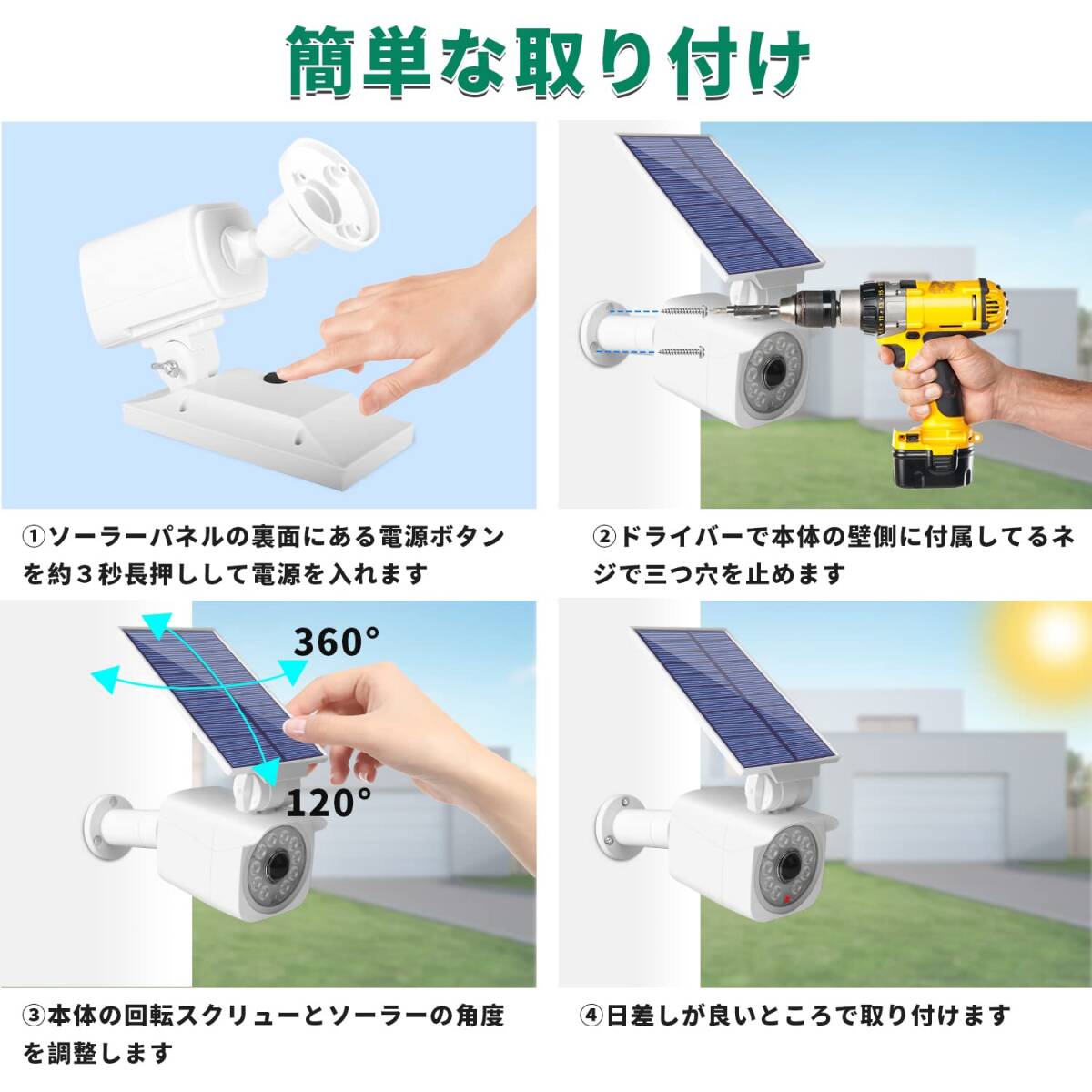 簡単な取り付け

①ソーラーパネルの裏面にある電源ボタンを約３秒長押しして電源を入れます

②ドライバーで本体の壁側に付属してるネジで三つ穴を止めます

360°

120°

③本体の回転スクリューとソーラーの角度を調整します

④日差しが良いところで取り付けます