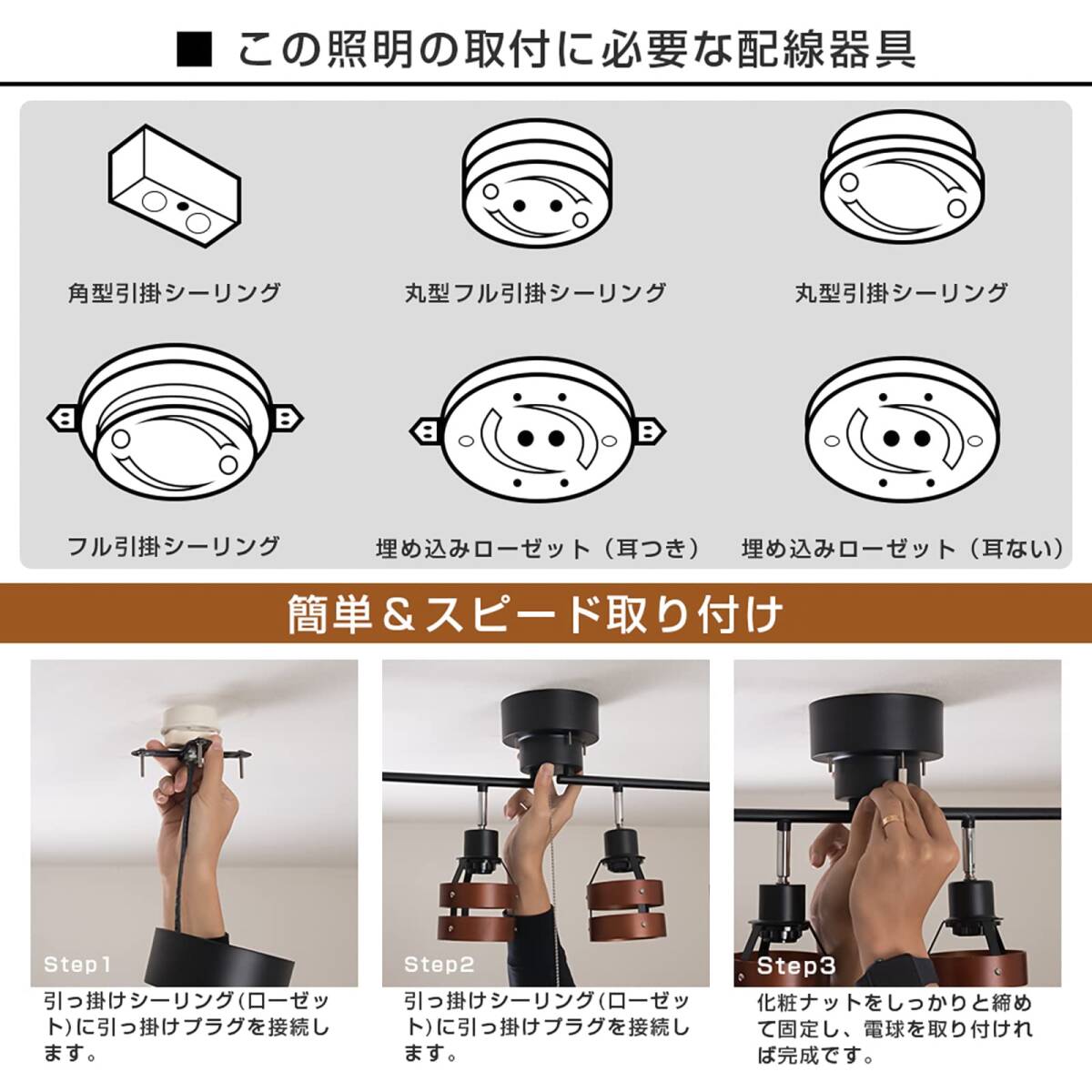 ■ この照明の取付に必要な配線器具

角型引掛シーリング

丸型フル引掛シーリング

丸型引掛シーリング

フル引掛シーリング

埋め込みローゼット（耳つき）

埋め込みローゼット（耳ない）

簡単＆スピード取り付け

Step1

引っ掛けシーリング(ローゼット)に引っ掛けプラグを接続します。

Step2

引っ掛けシーリング(ローゼット)に引っ掛けプラグを接続します。

Step3

化粧ナットをしっかりと締めて固定し、電球を取り付ければ完成です。