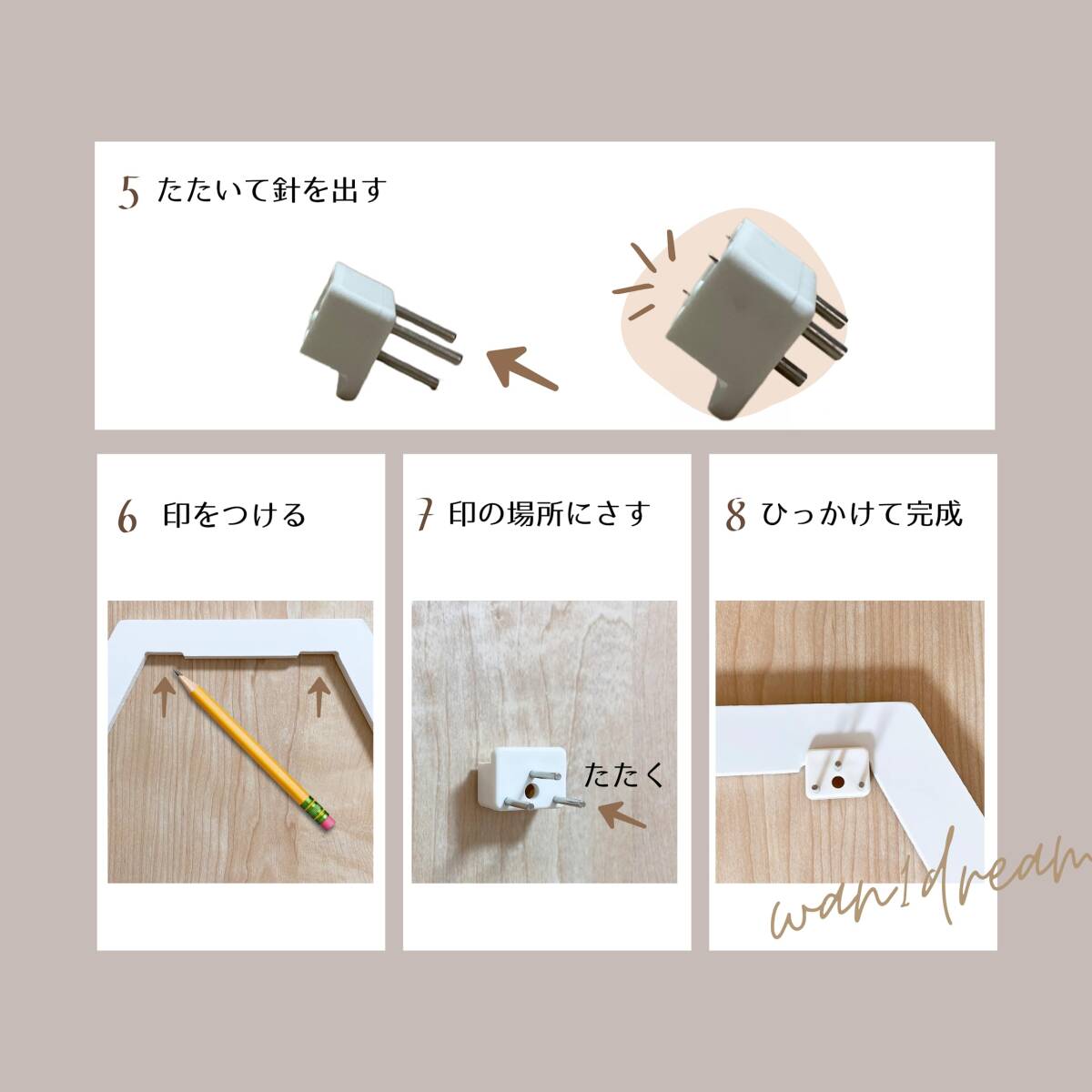 5 たたいて針を出す

6 印をつける

7 印の場所にさす

たたく

8 ひっかけて完成

wan1dream