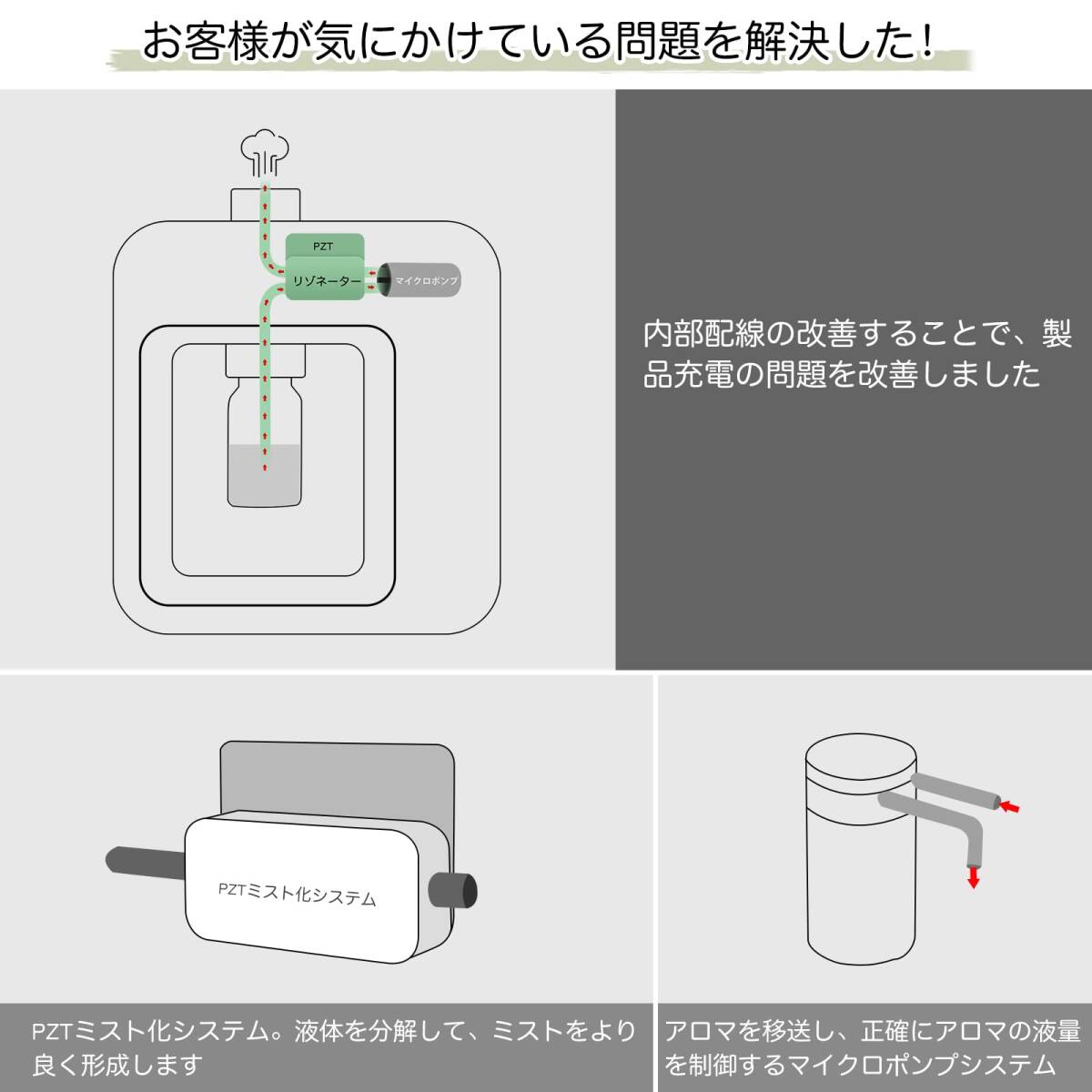 お客様が気にかけている問題を解決した!

PZT

リゾネーター

マイクロポンプ

内部配線の改善することで、製品充電の問題を改善しました

PZTミスト化システム

PZTミスト化システム。液体を分解して、ミストをより良く形成します

アロマを移送し、正確にアロマの液量を制御するマイクロポンプシステム