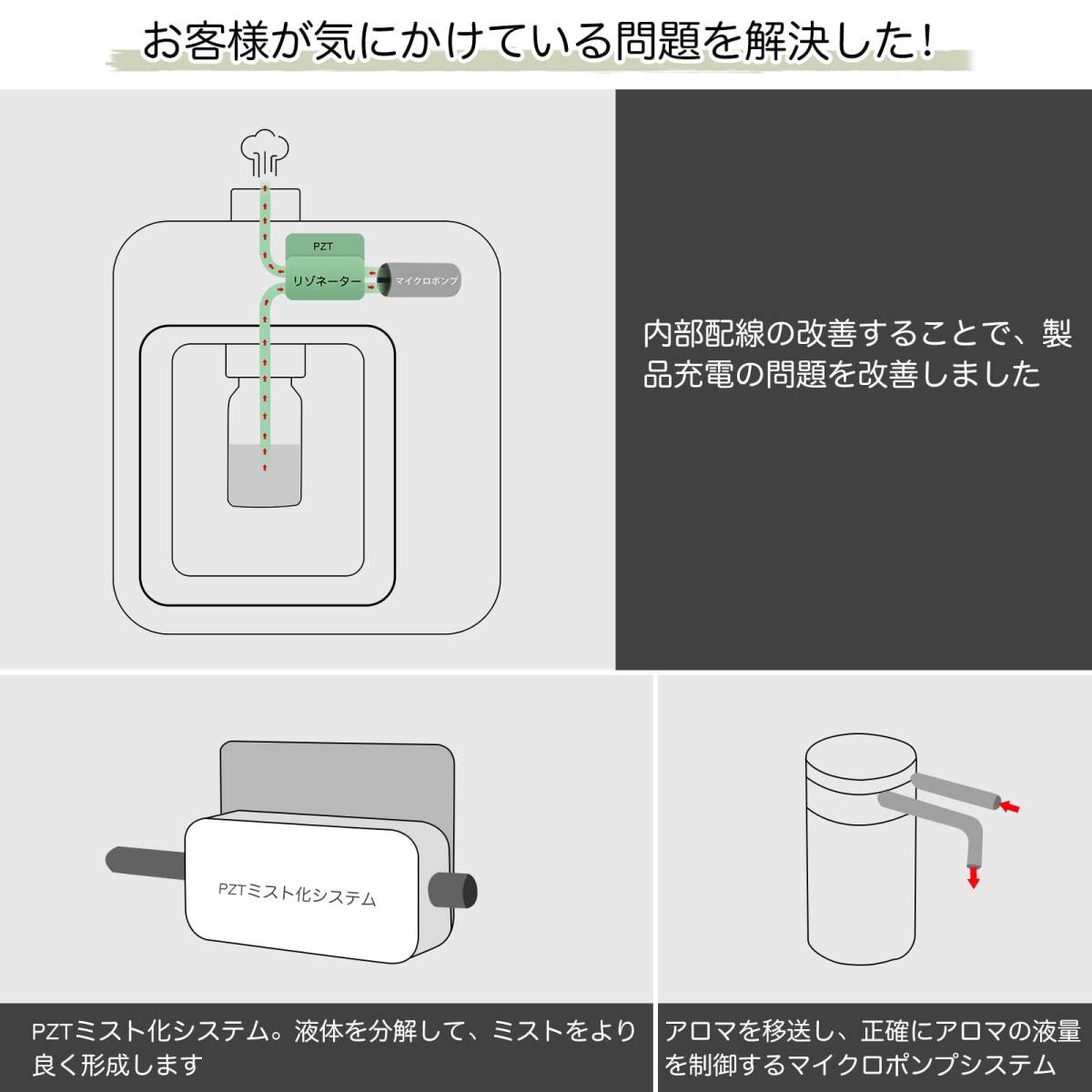 お客様が気にかけている問題を解決した!

PZT

リゾネーター

マイクロポンプ

内部配線の改善することで、製品充電の問題を改善しました

PZTミスト化システム

PZTミスト化システム。液体を分解して、ミストをより良く形成します

アロマを移送し、正確にアロマの液量を制御するマイクロポンプシステム