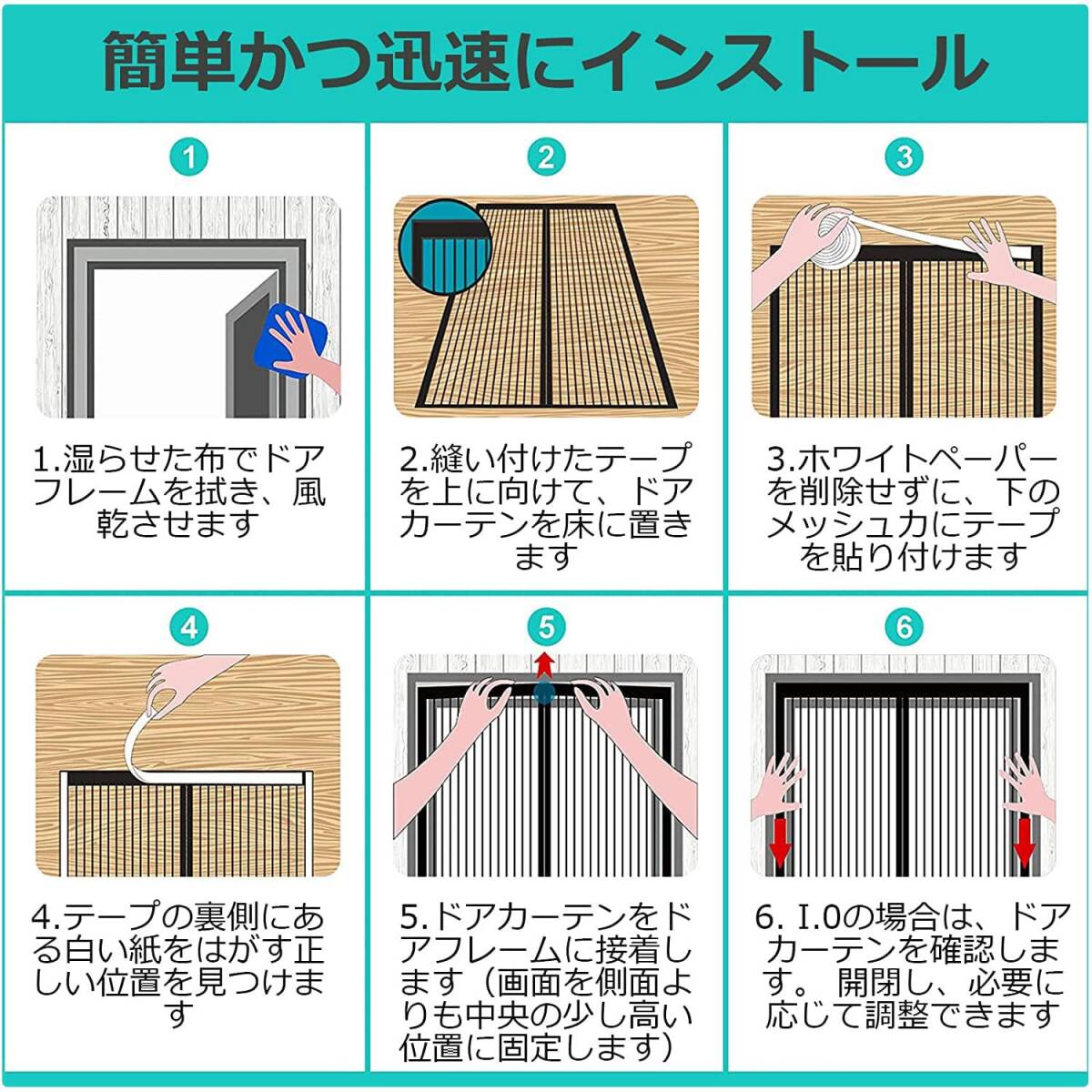 簡単かつ迅速にインストール

1

1.湿らせた布でドアフレームを拭き、風乾させます

2

2.縫い付けたテープを上に向けて、ドアカーテンを床に置きます

3

3.ホワイトペーパーを削除せずに、下のメッシュカにテープを貼り付けます

4

4.テープの裏側にある白い紙をはがす正しい位置を見つけます

5

5.ドアカーテンをドアフレームに接着します（画面を側面よりも中央の少し高い位置に固定します）

6

6. I.0の場合は、ドアカーテンを確認します。 開閉し、必要に応じて調整できます