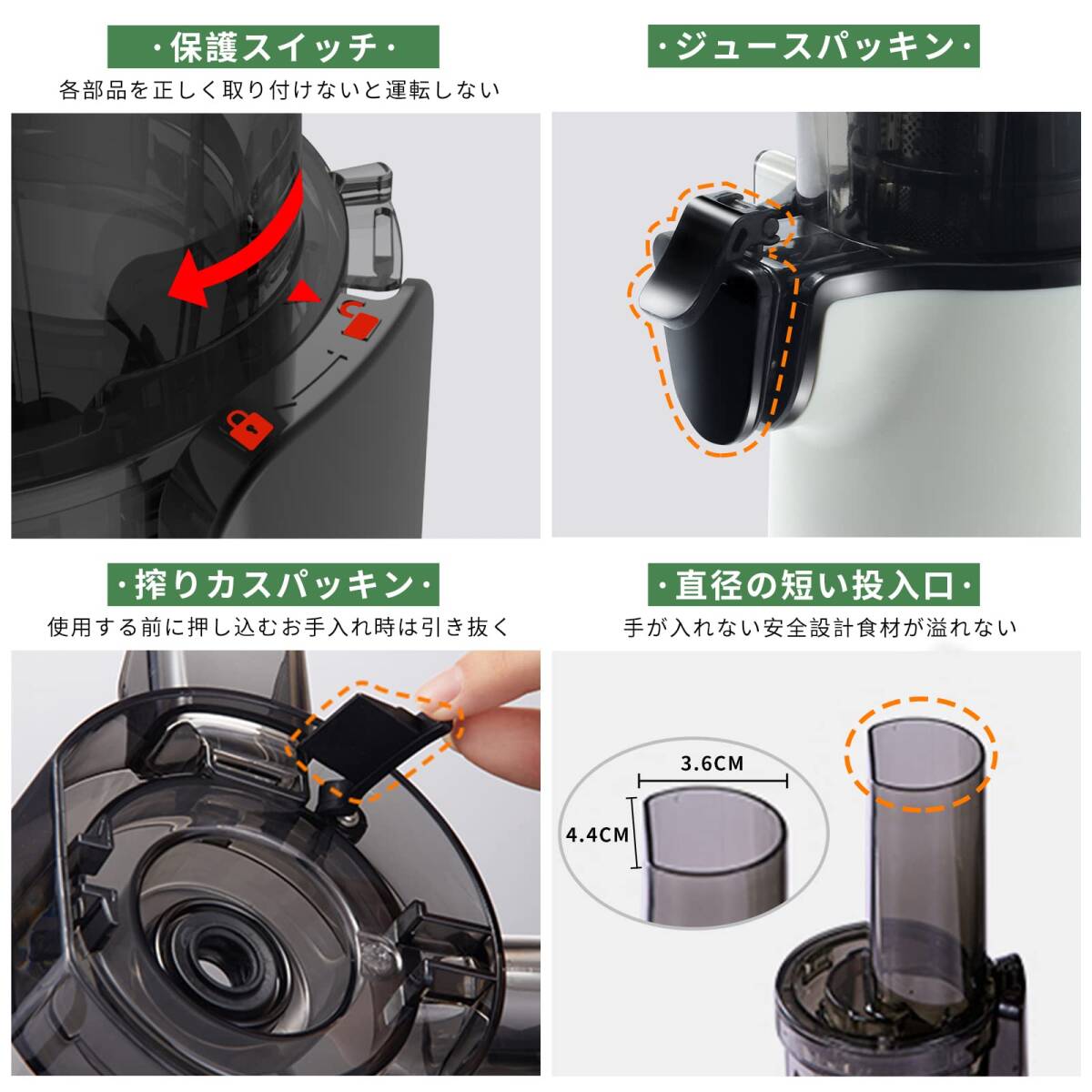 ·保護スイッチ·

各部品を正しく取り付けないと運転しない

·ジュースパッキン·

·搾りカスパッキン·

使用する前に押し込むお手入れ時は引き抜く

·直径の短い投入口·

手が入れない安全設計食材が溢れない

3.6CM

4.4CM